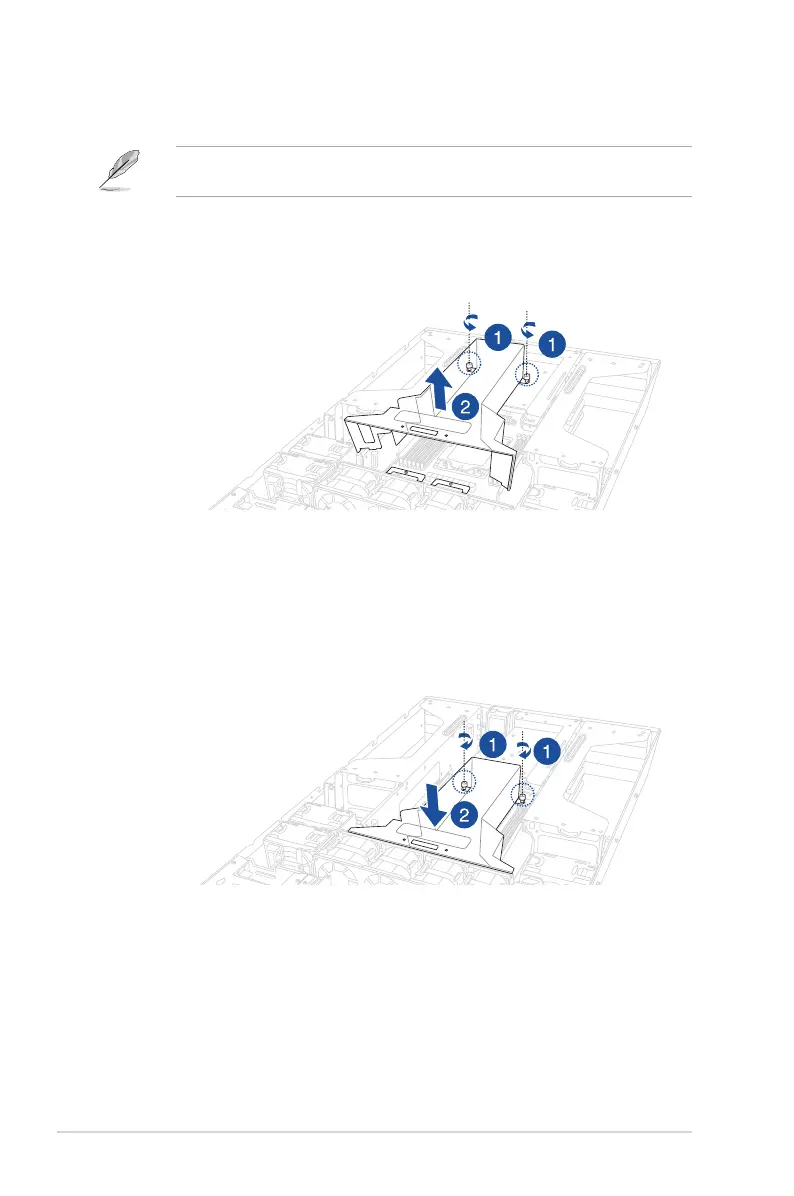 1

1

2

1

1

2