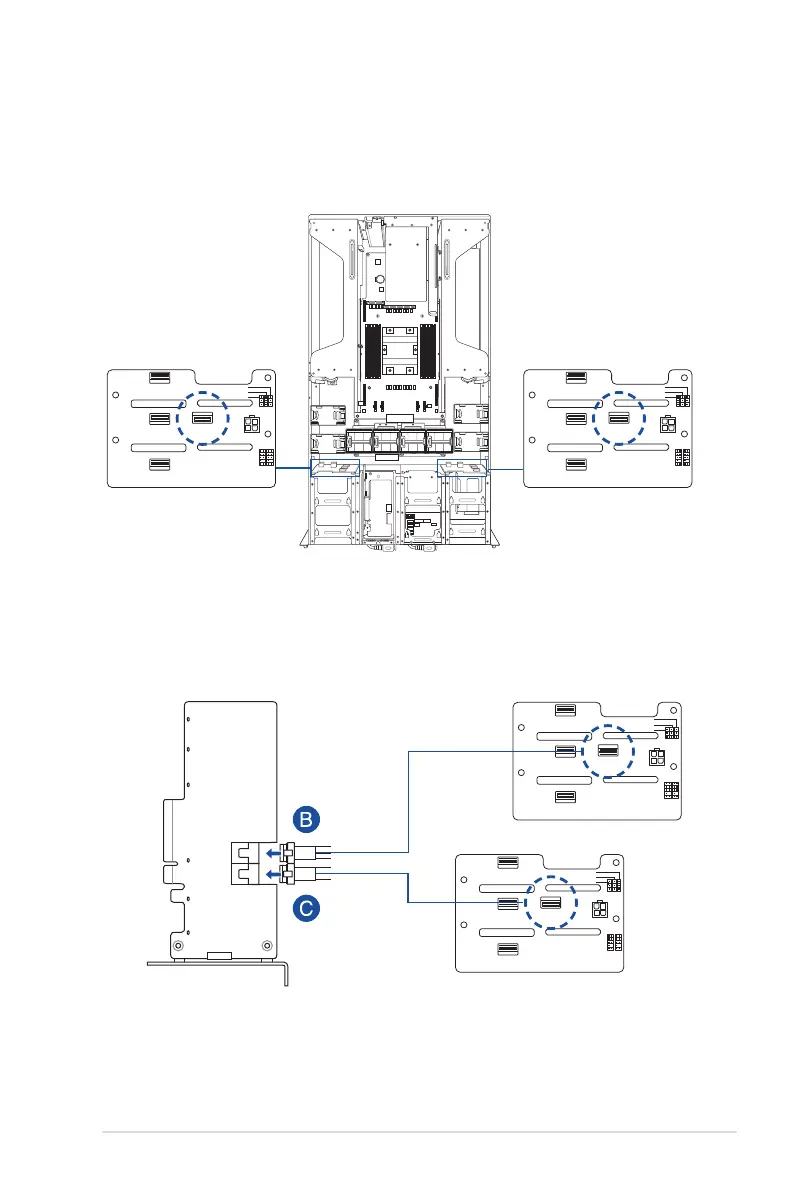 B

C