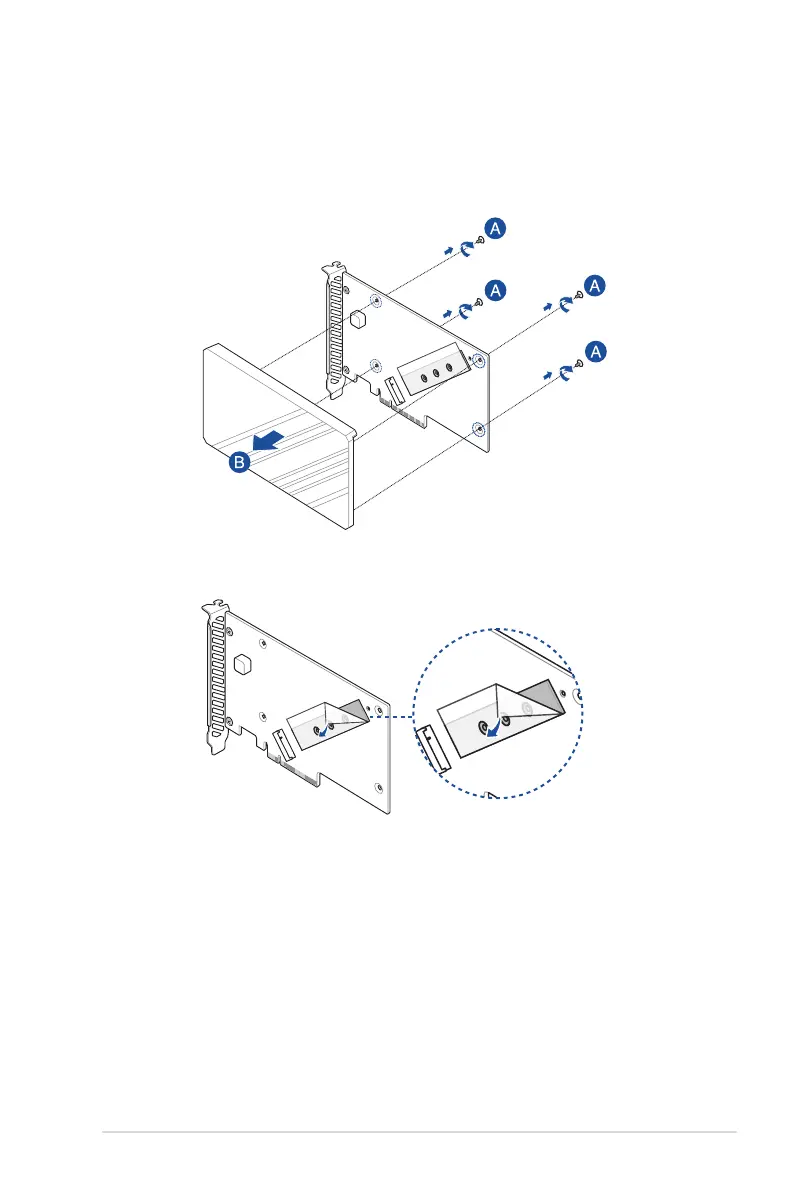 A

A

A

A

B