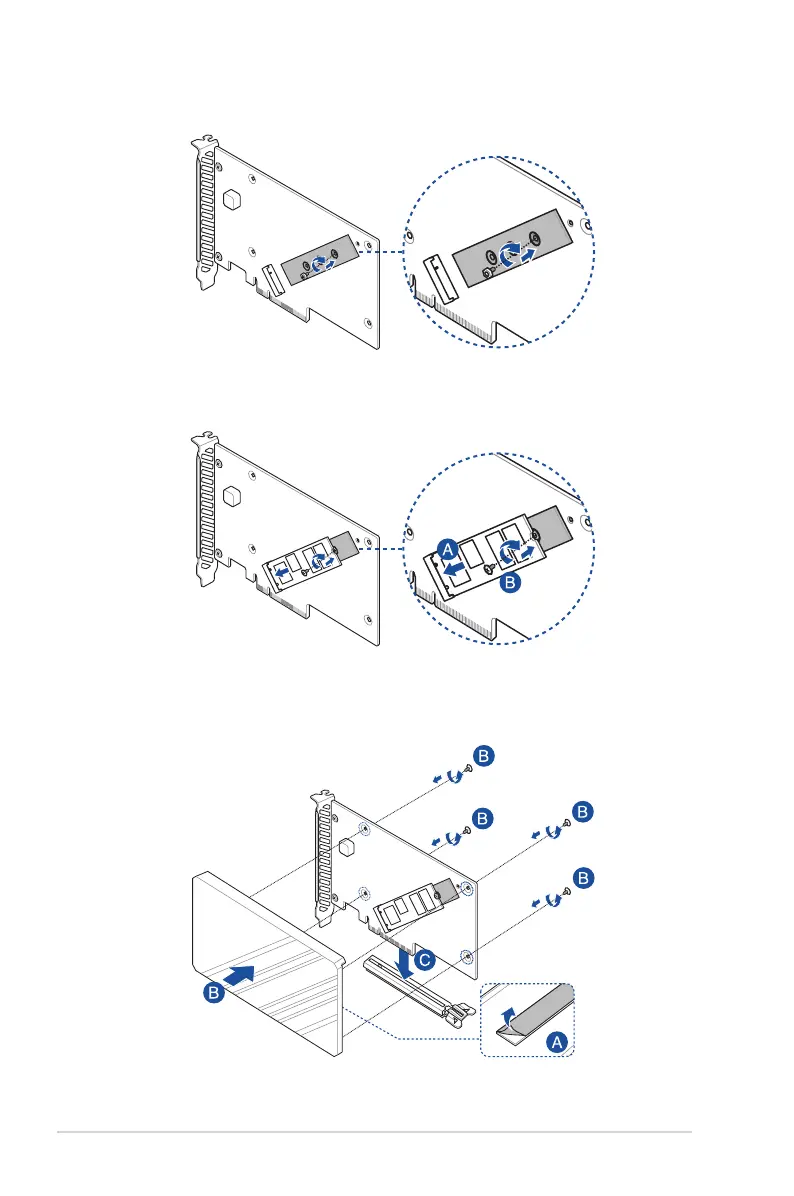 A
B

B
B
B
B
C
B
A