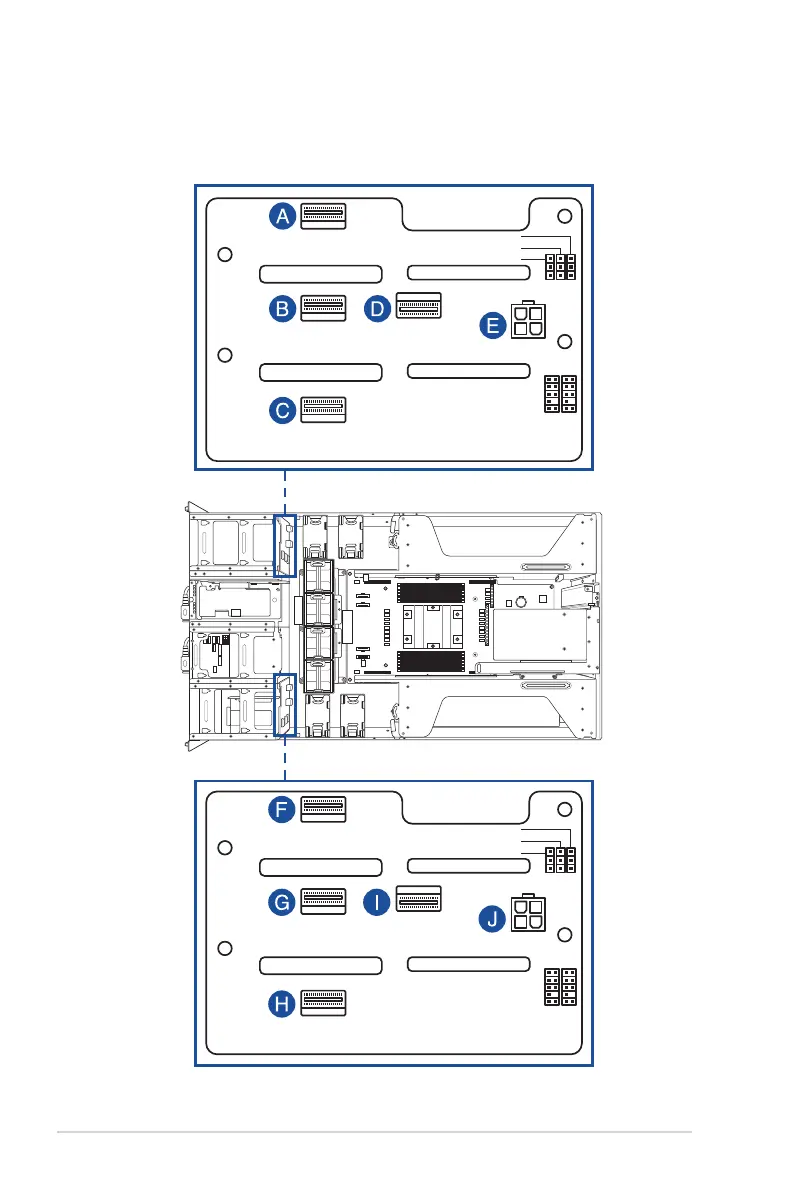 A

B

D

E

C

F

G

I

J

H