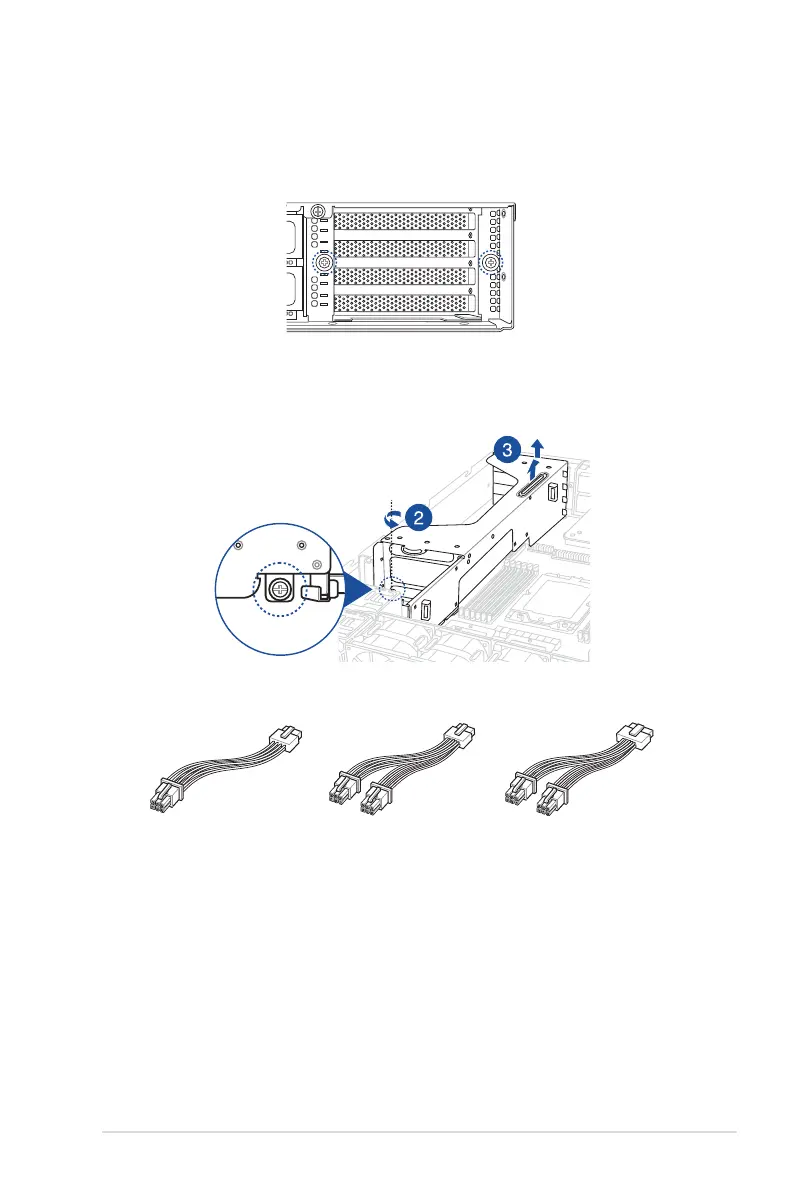 3

2