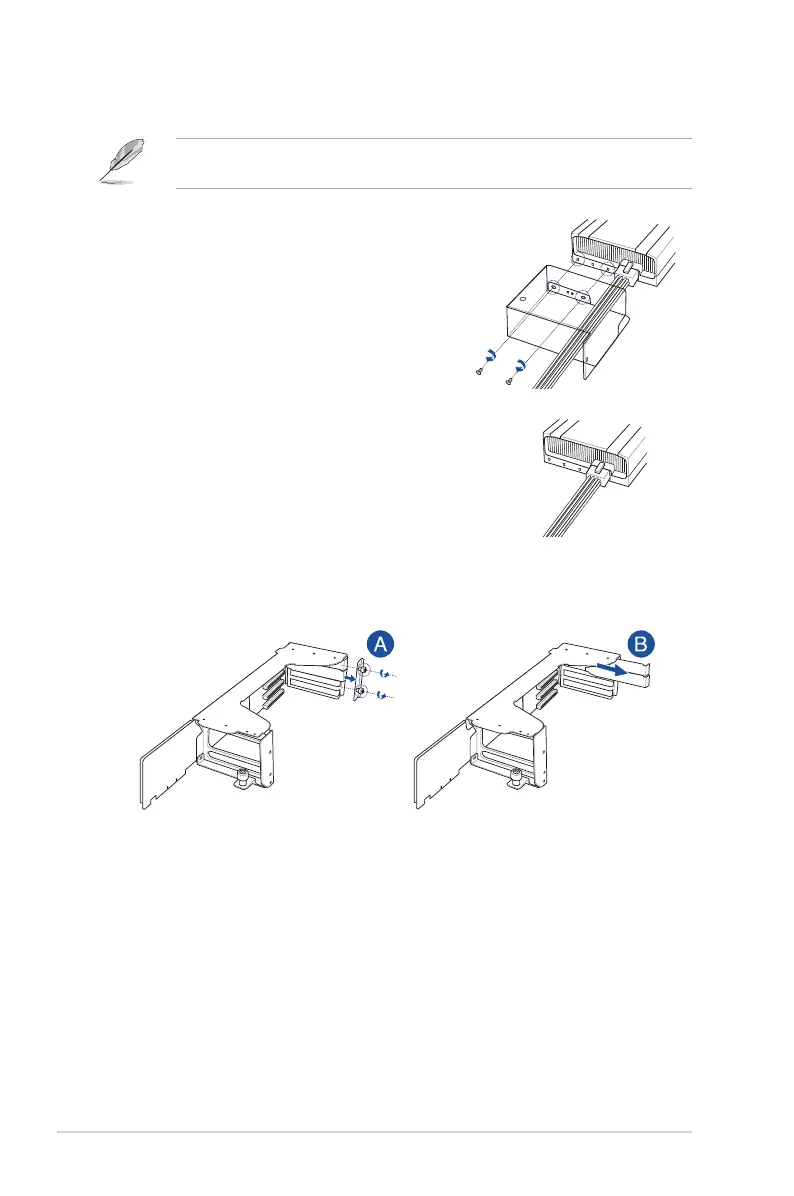 A

B