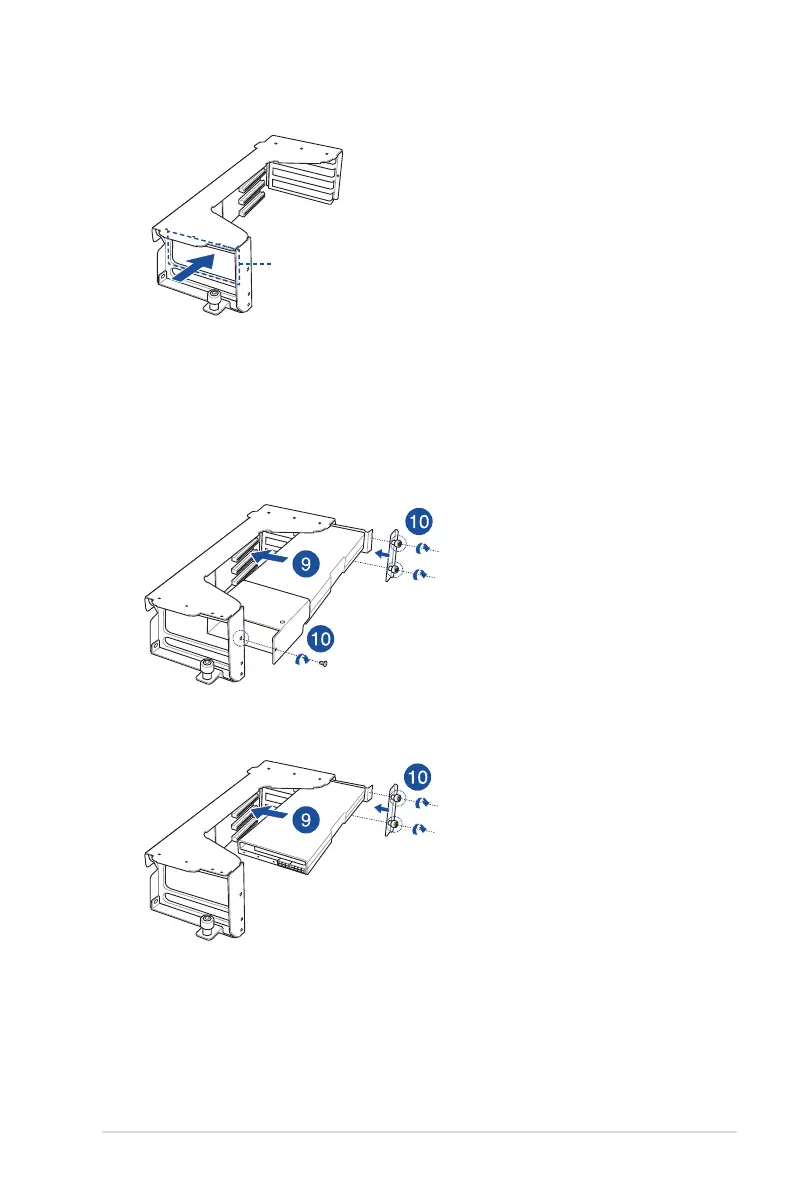 10

9

10

10

9