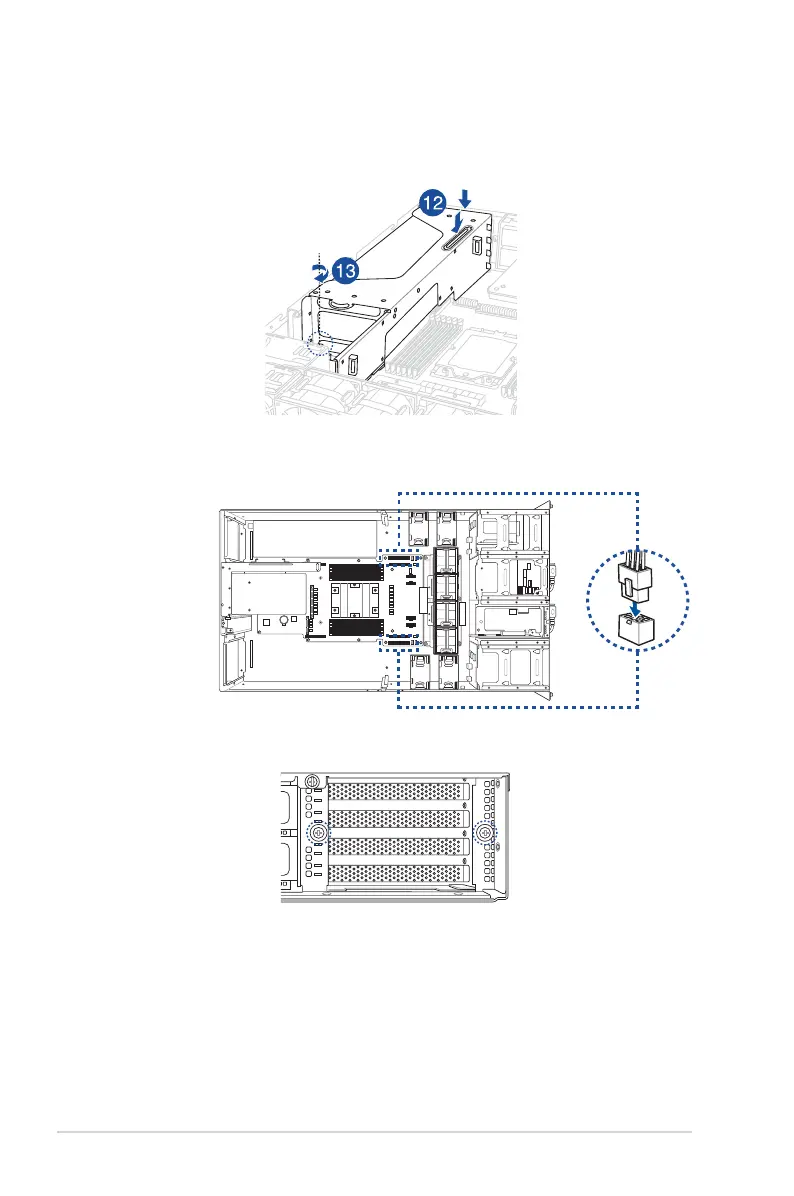 12

13