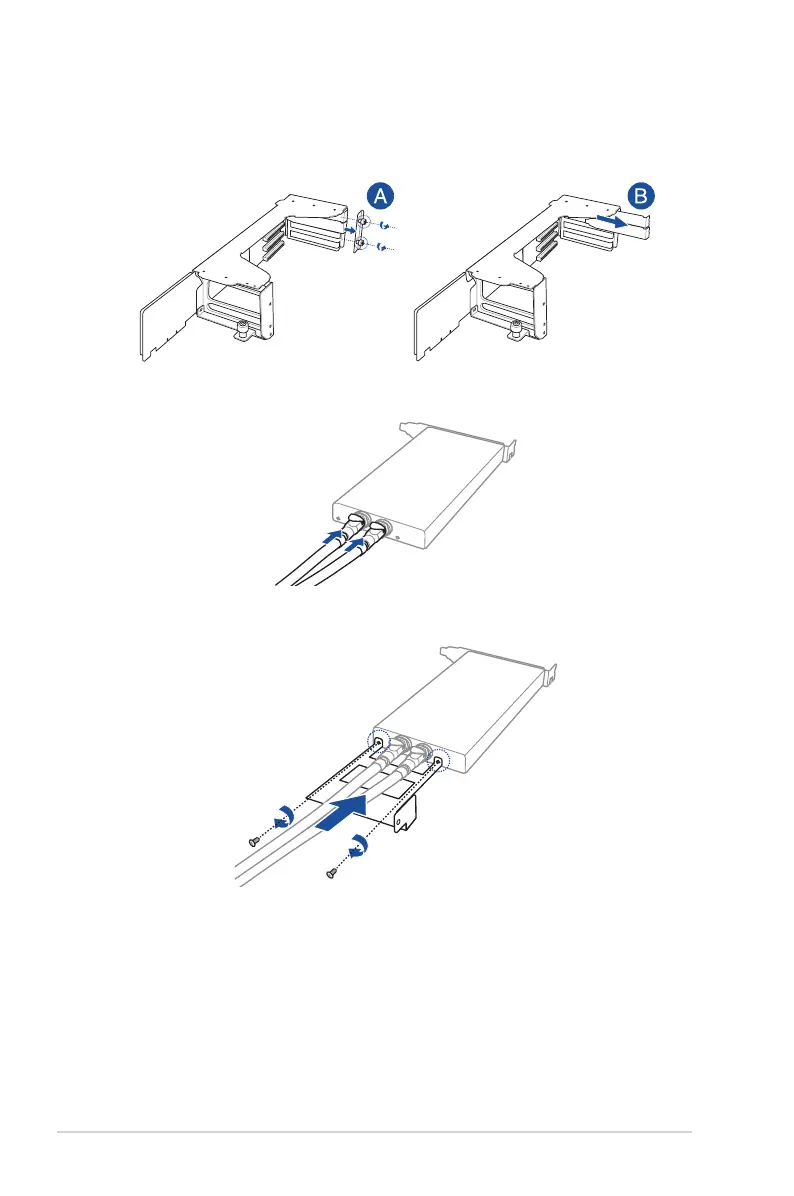 A

B