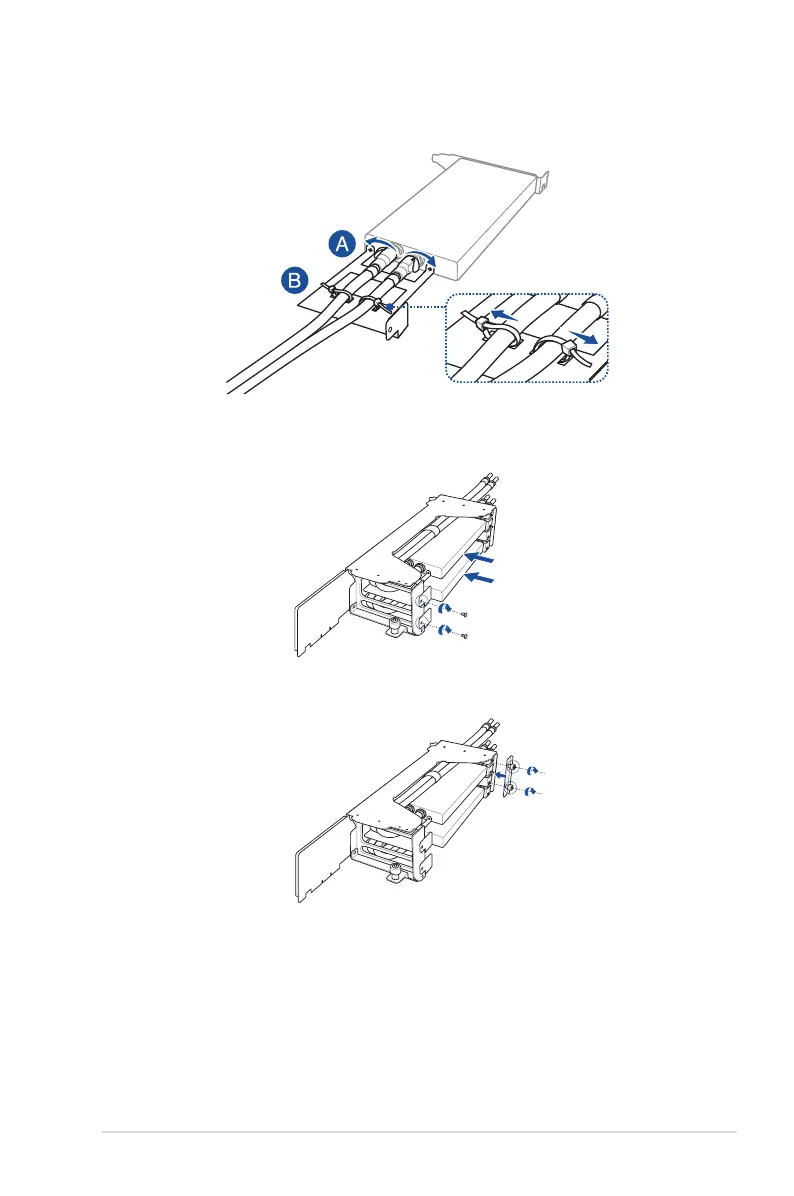 A

B