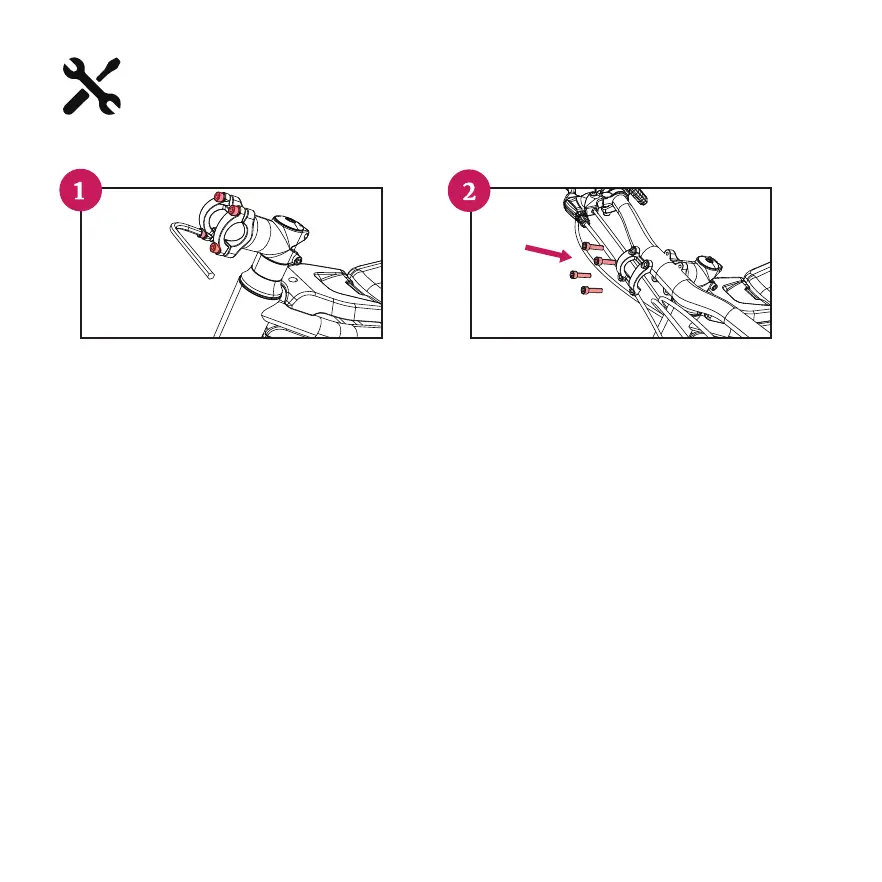 1

2