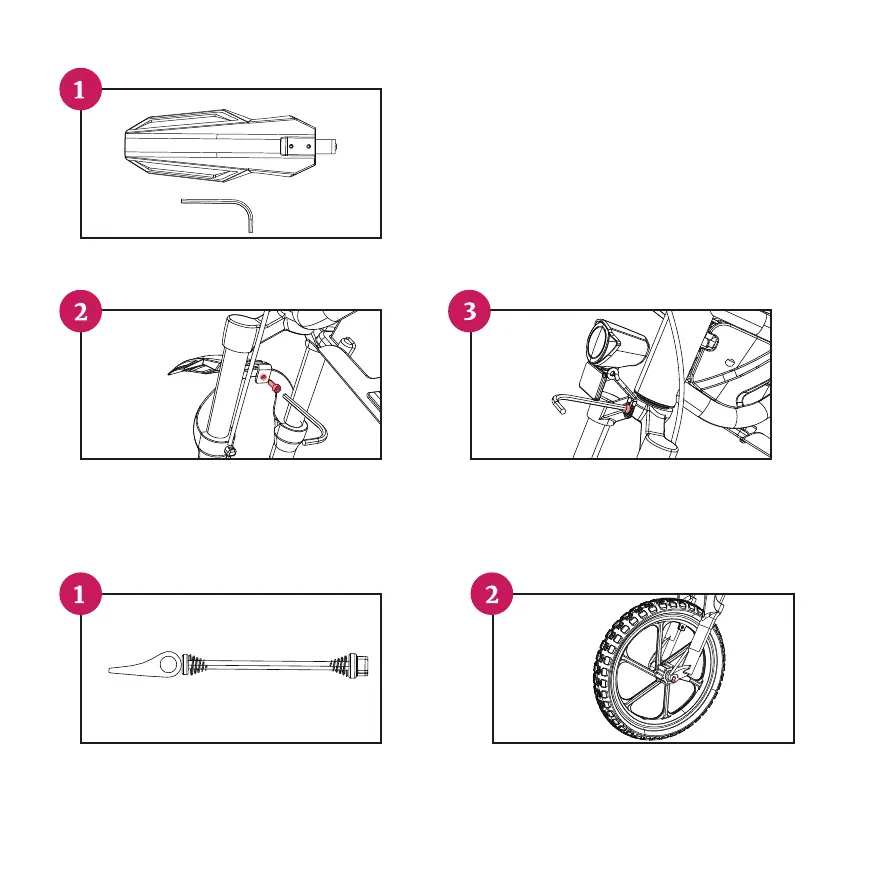 1

2

3

1

2