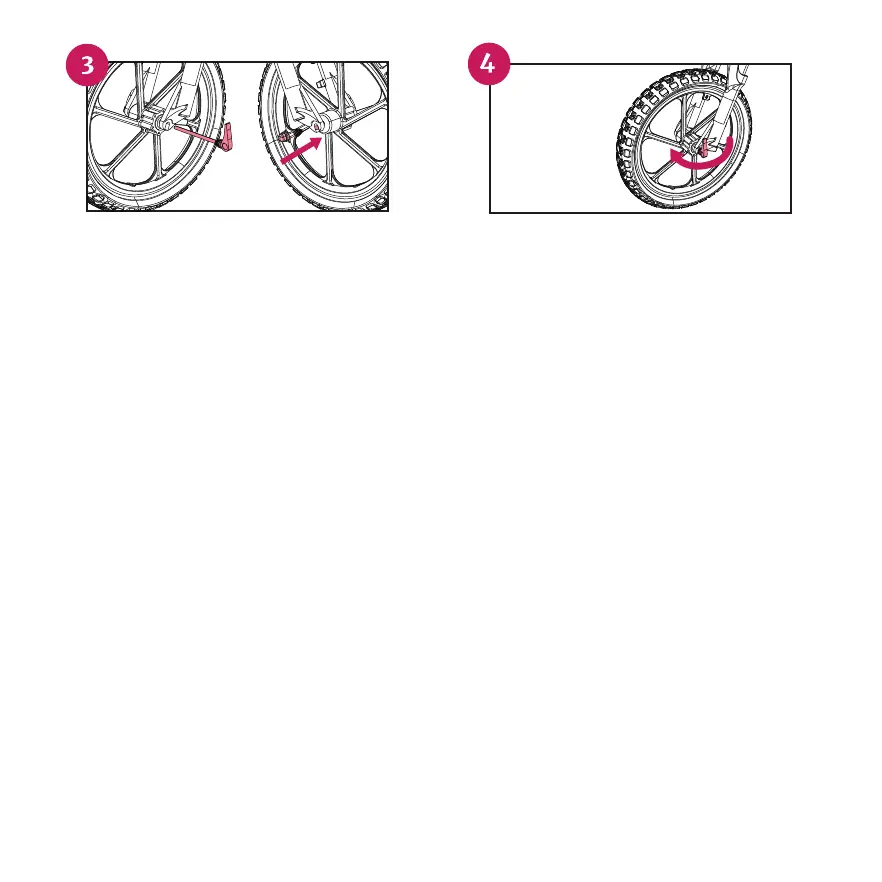 3

4