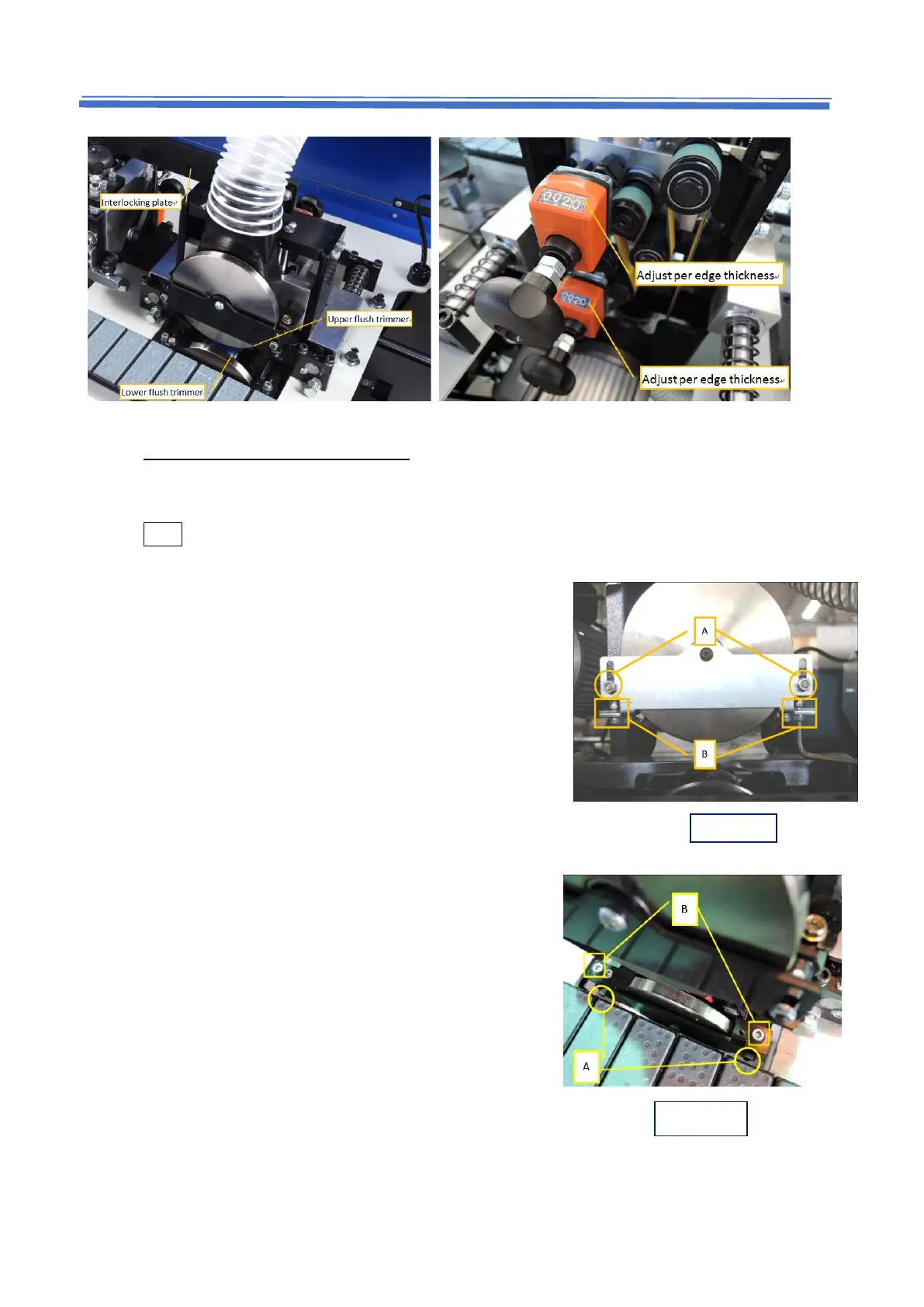 Interlocking plate

Upper flush trimmer

Lower flush trimmer

0020

Adjust per edge thickness

0020

Adjust per edge thickness

A

B

B

A