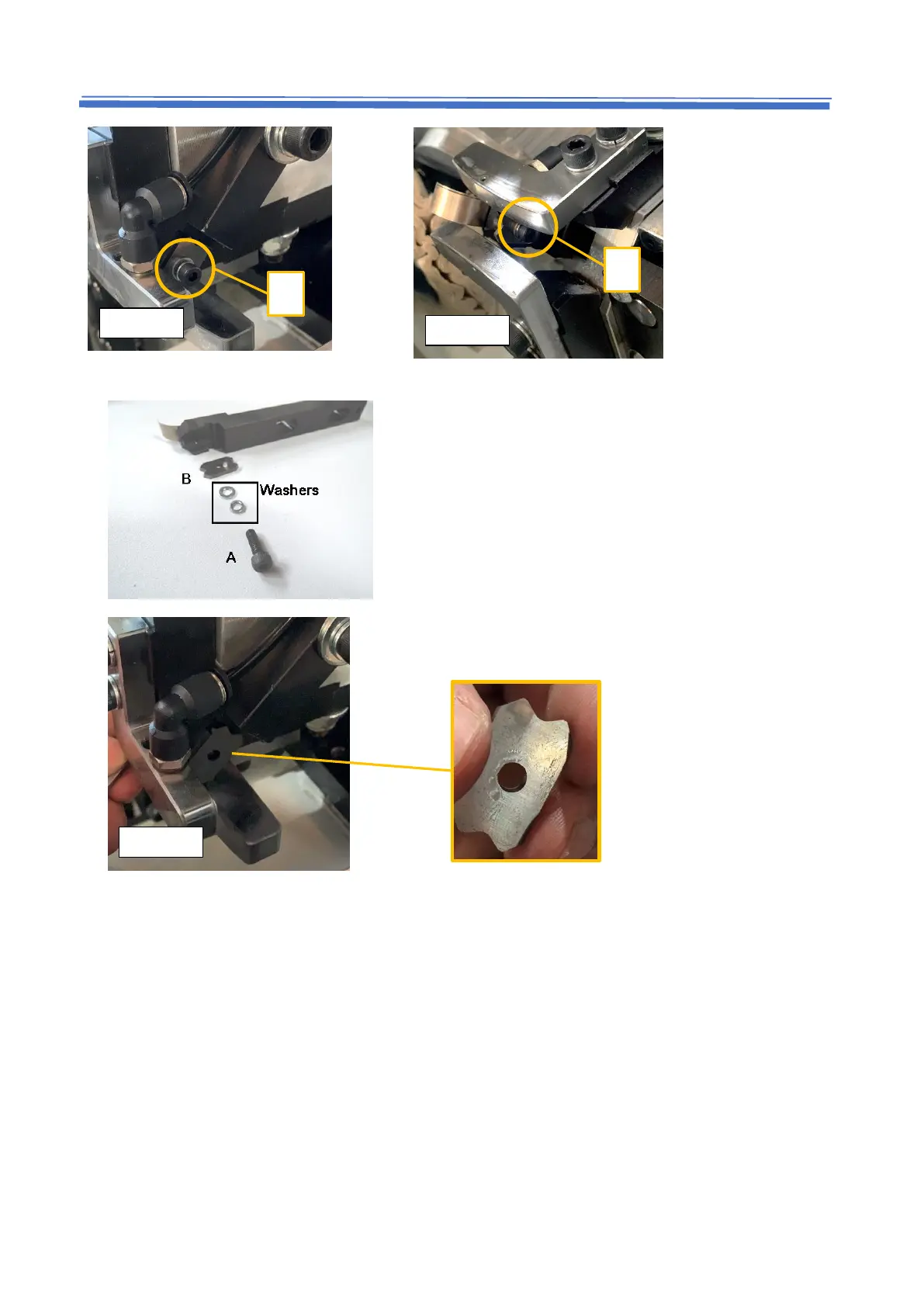 B

Washers

A