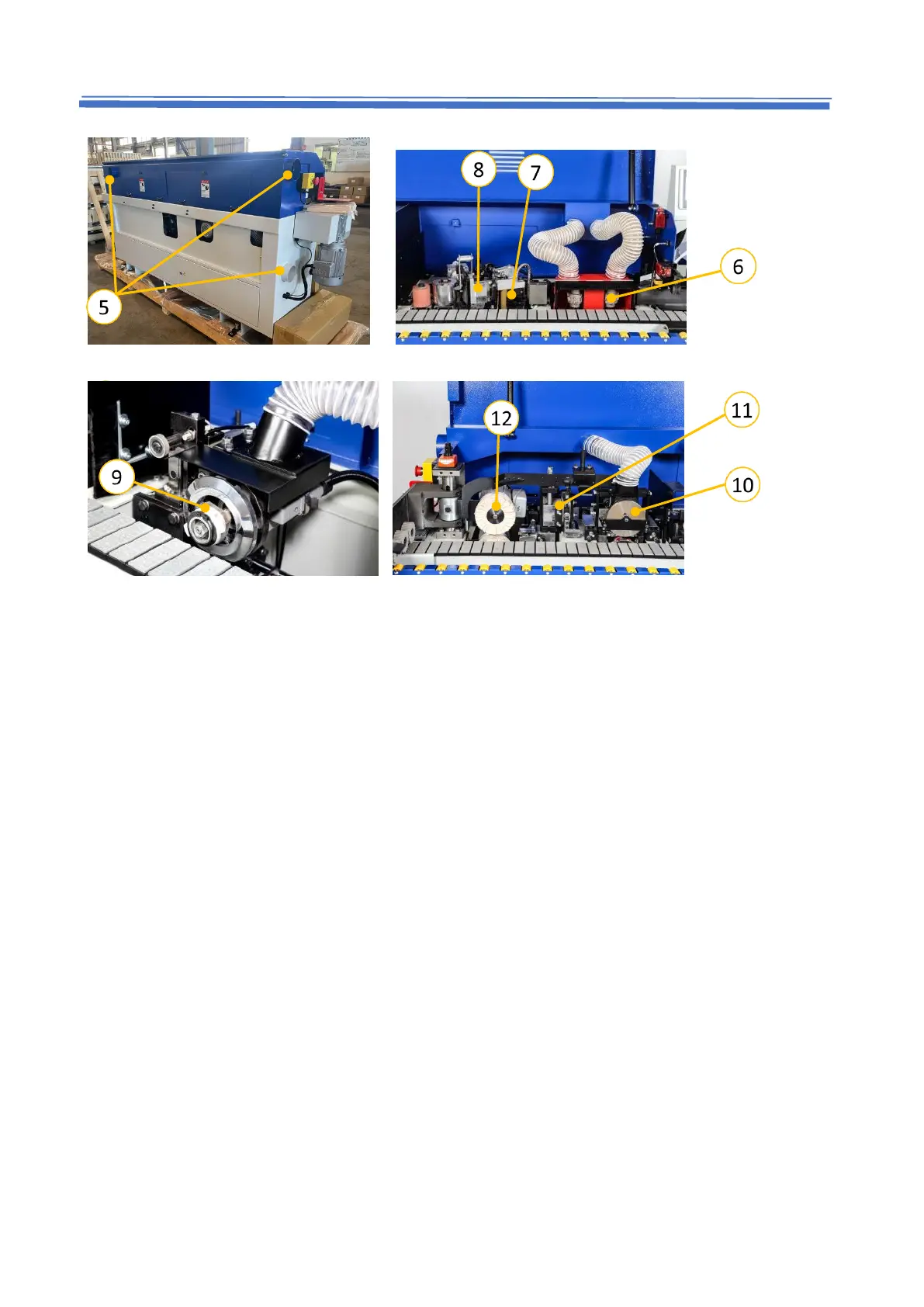 5

8
7
6

9

12
11
10