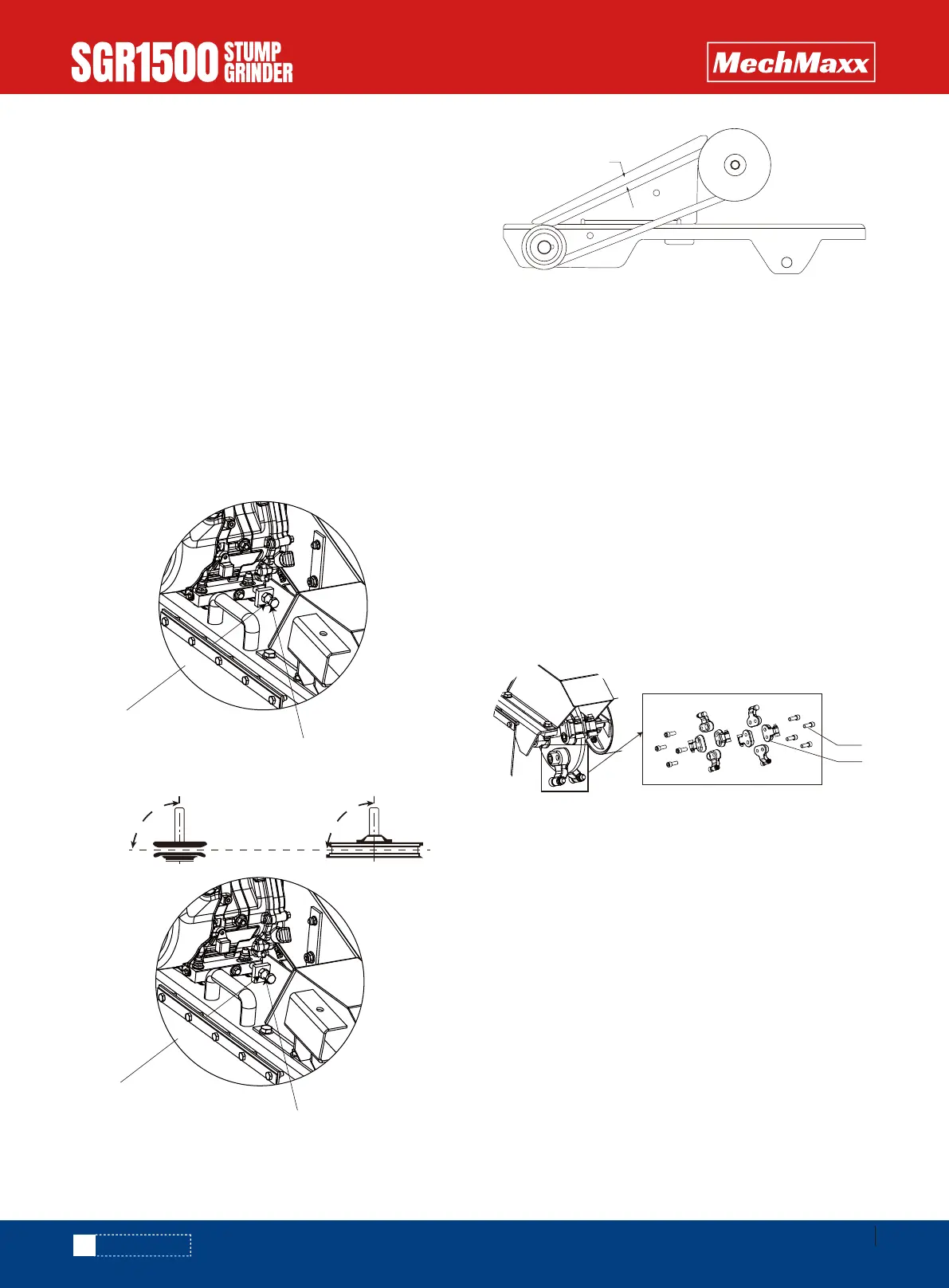 SGR1500 STUMP GRINDER

MechMaxx