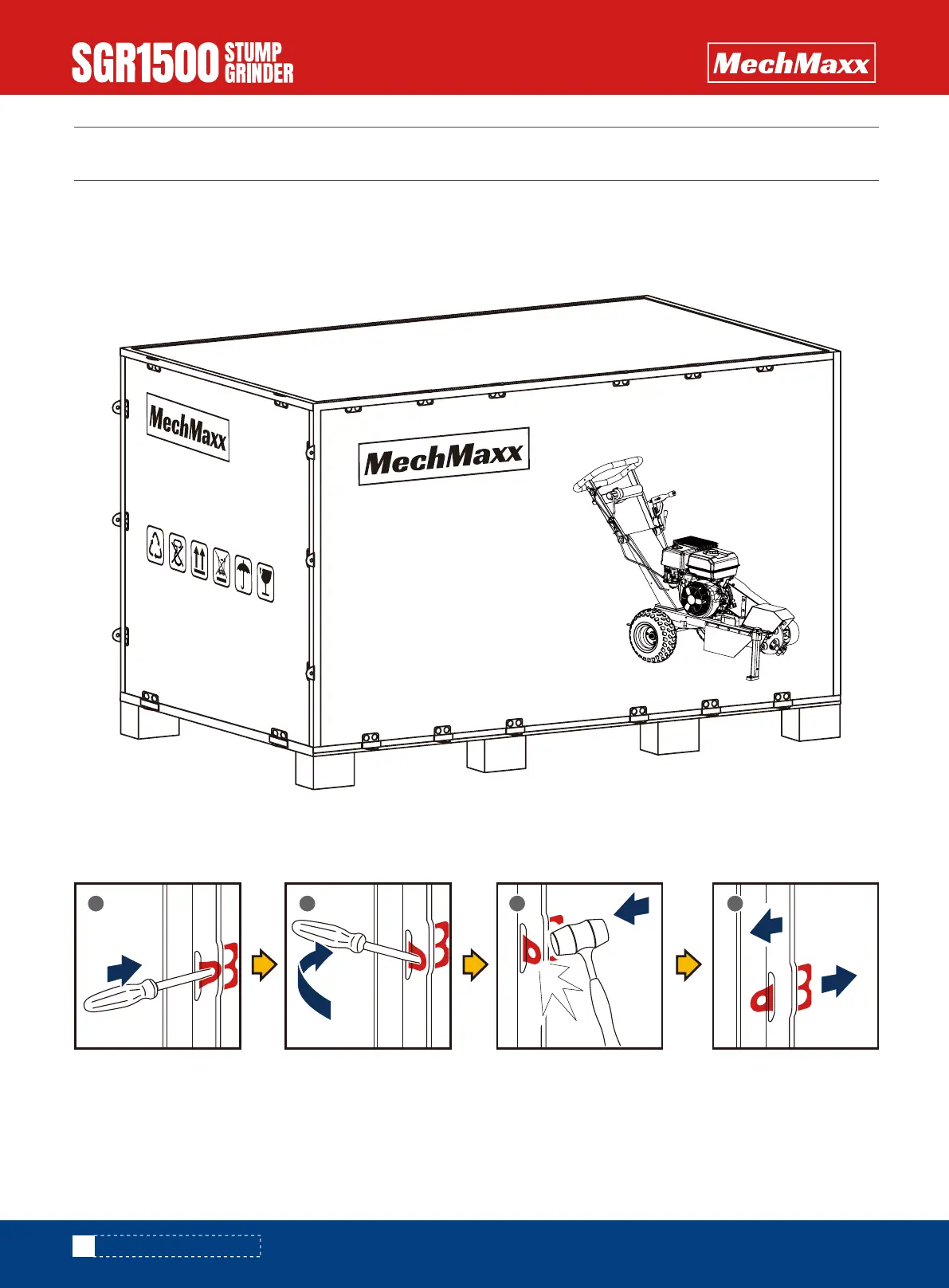 SGR1500 STUMP GRINDER

MechMaxx

MechMaxx

MechMaxx