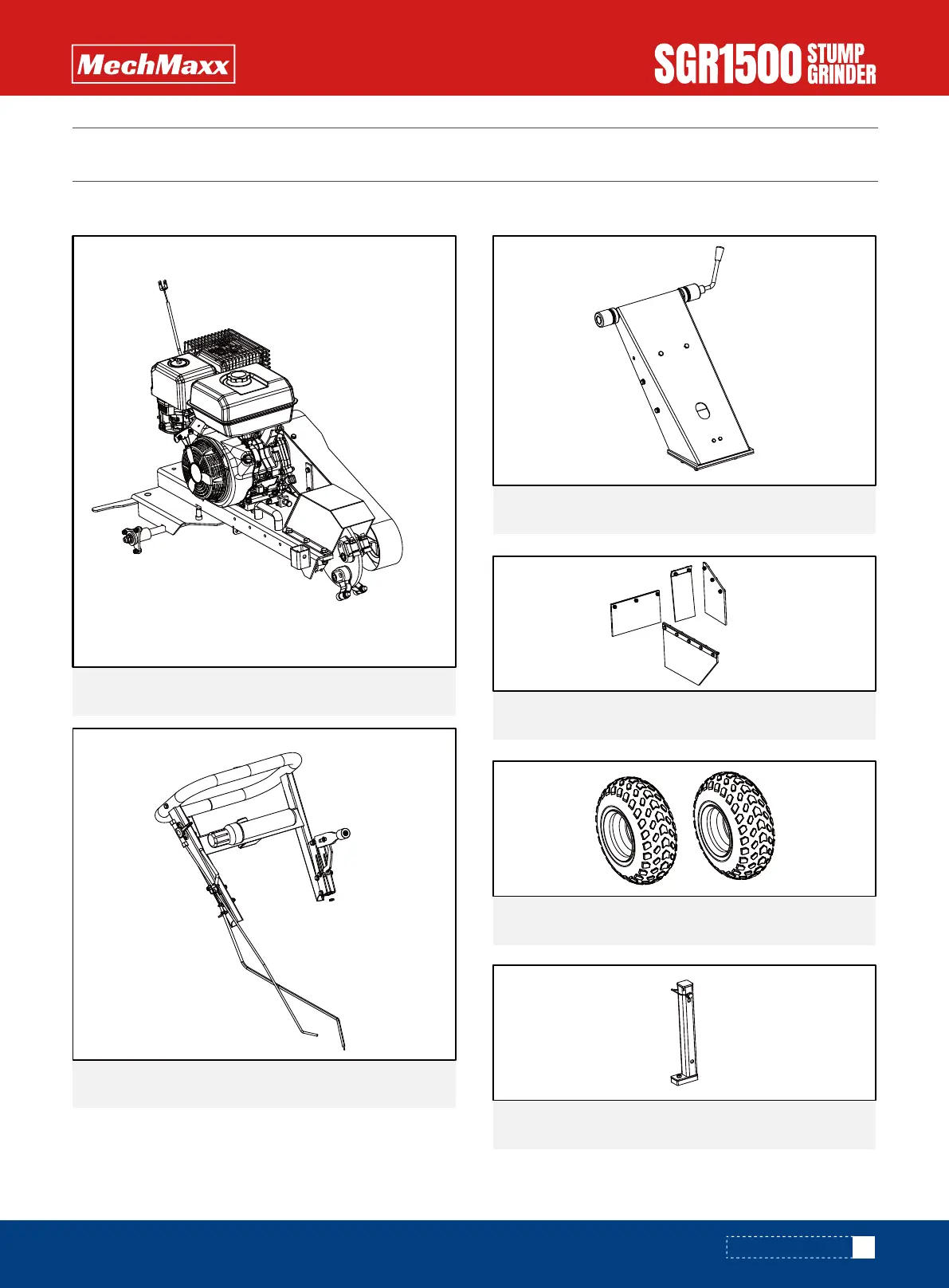 MechMaxx

SGR1500 STUMP GRINDER