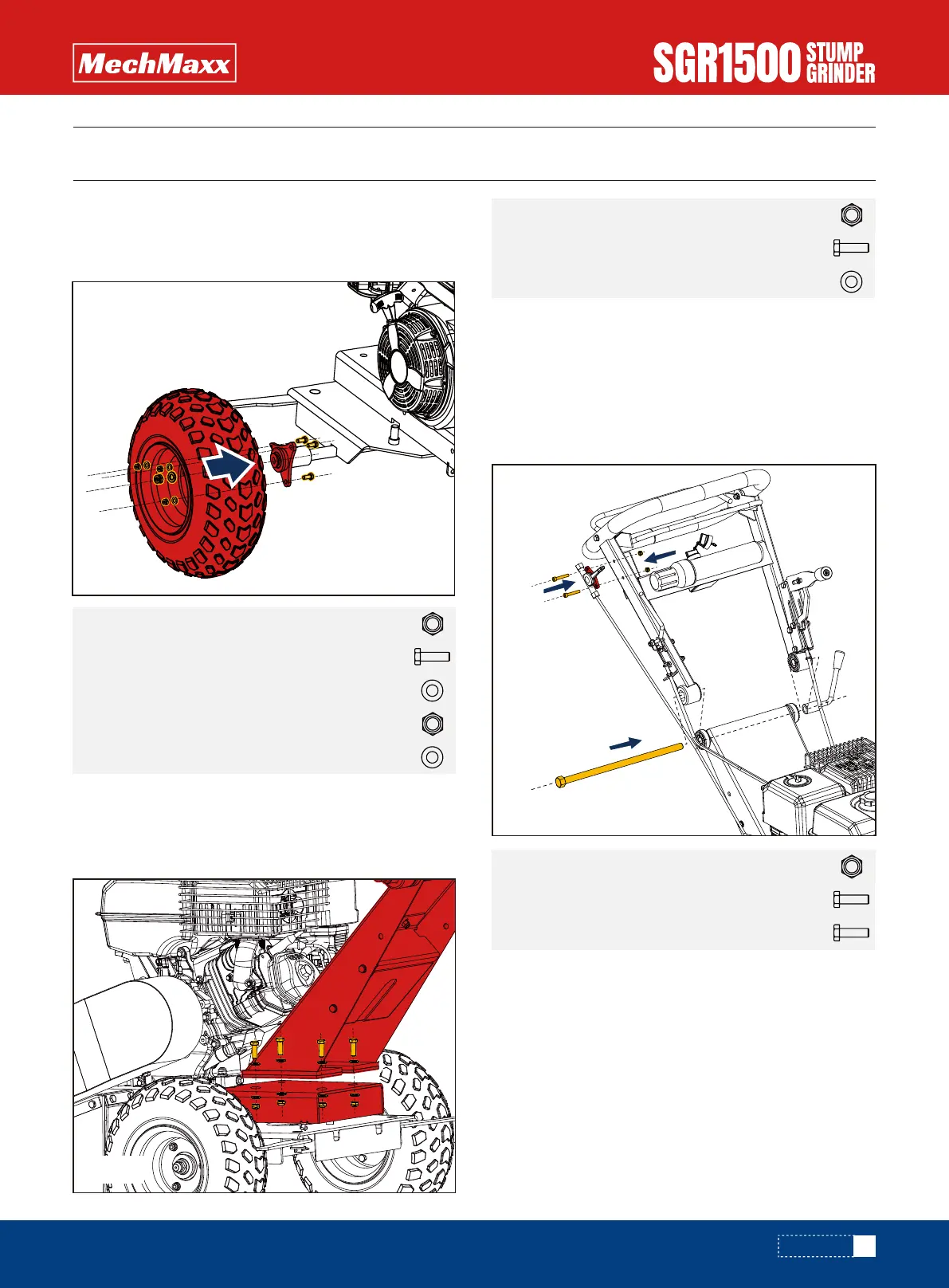 MechMaxx

SGR1500 STUMP GRINDER