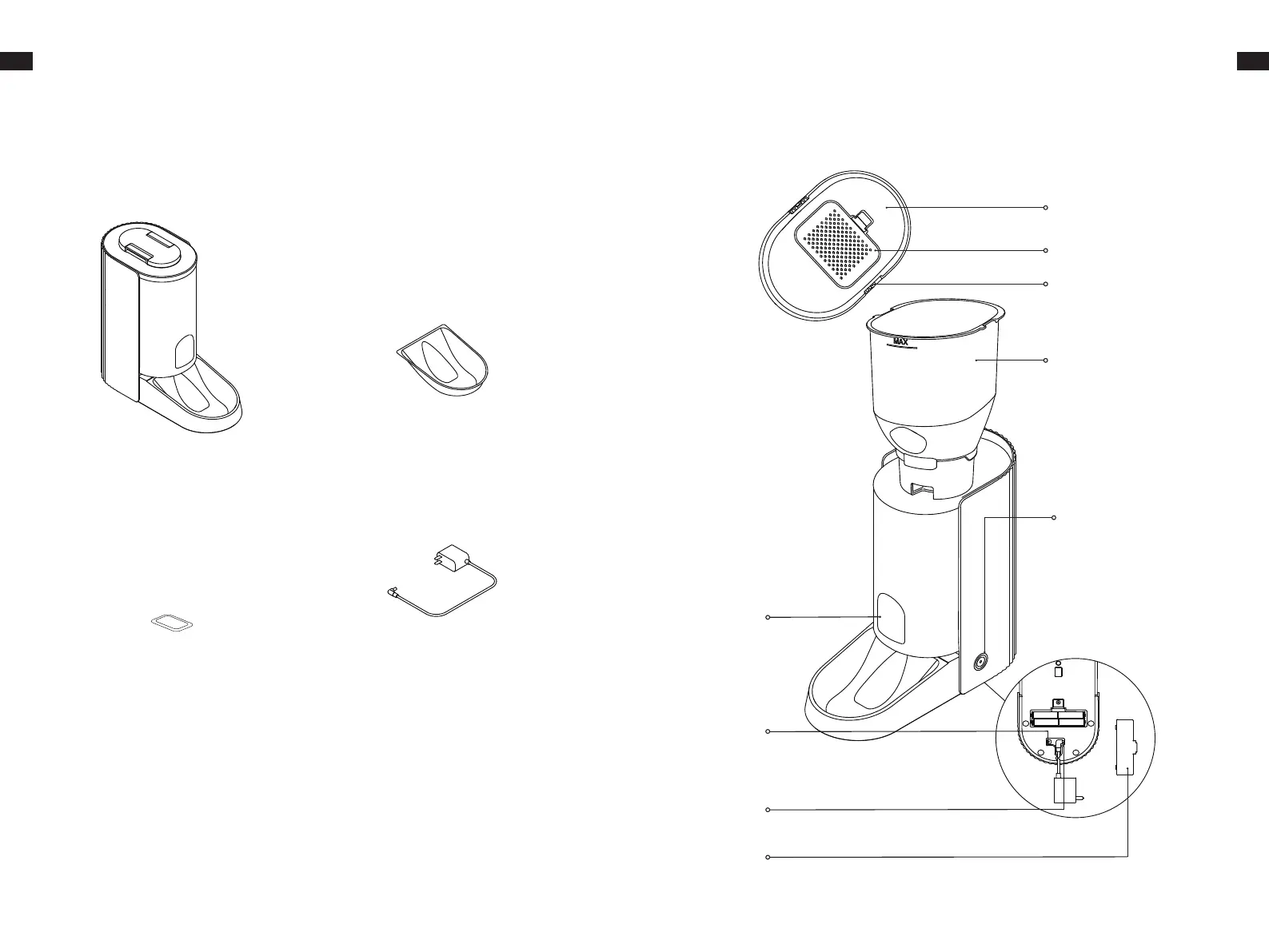 MAX