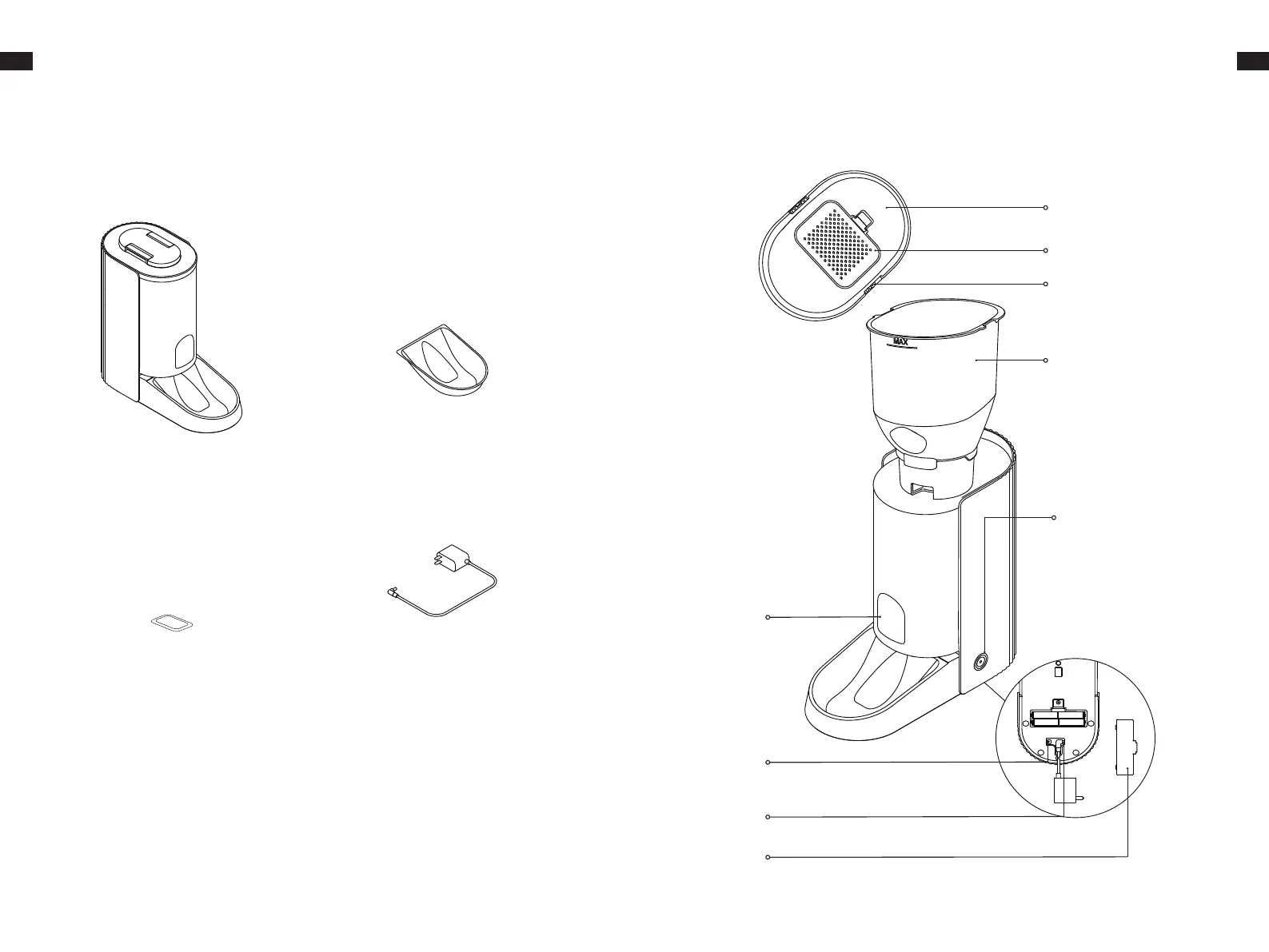 MAX