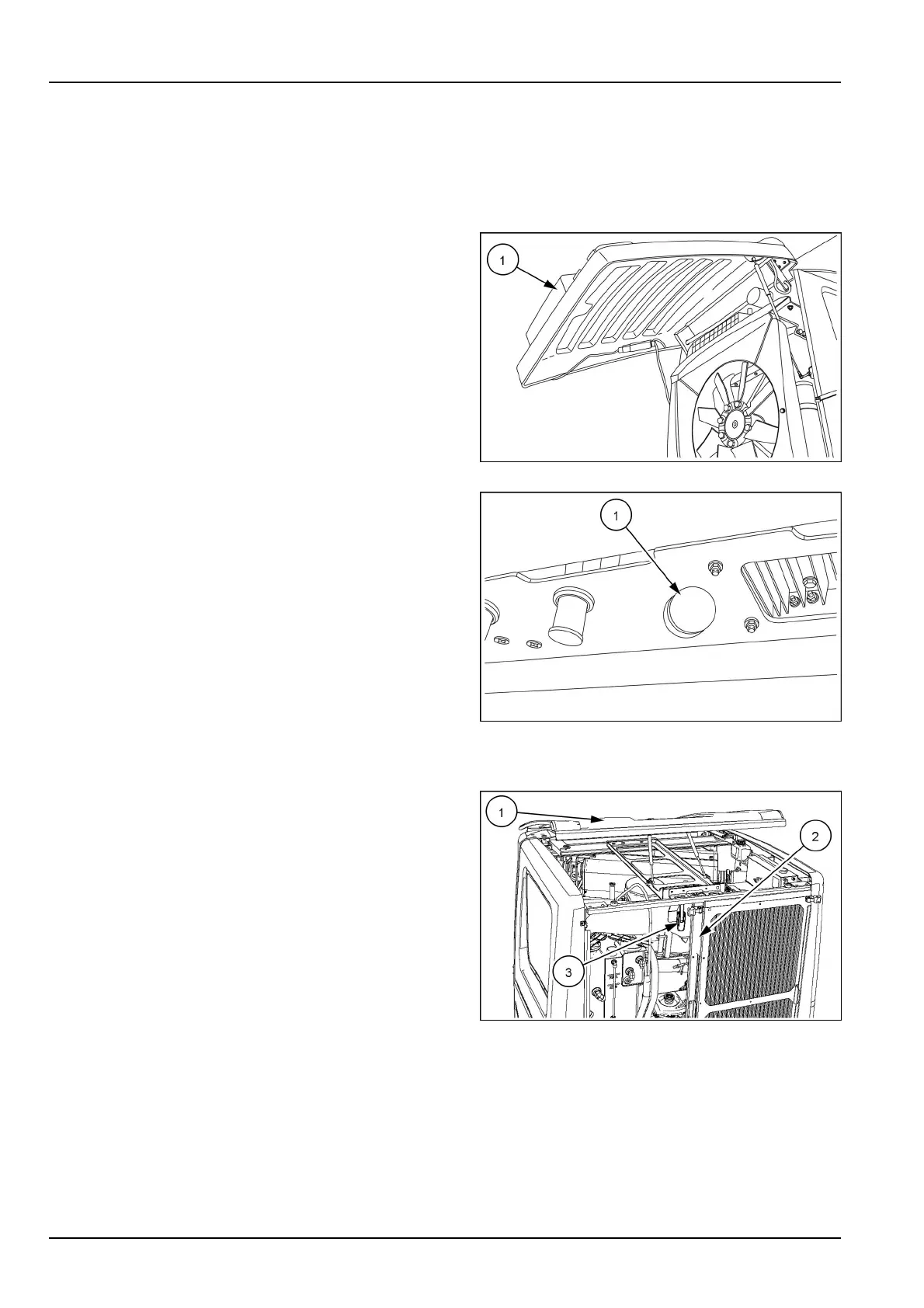 1

1

1

2

3