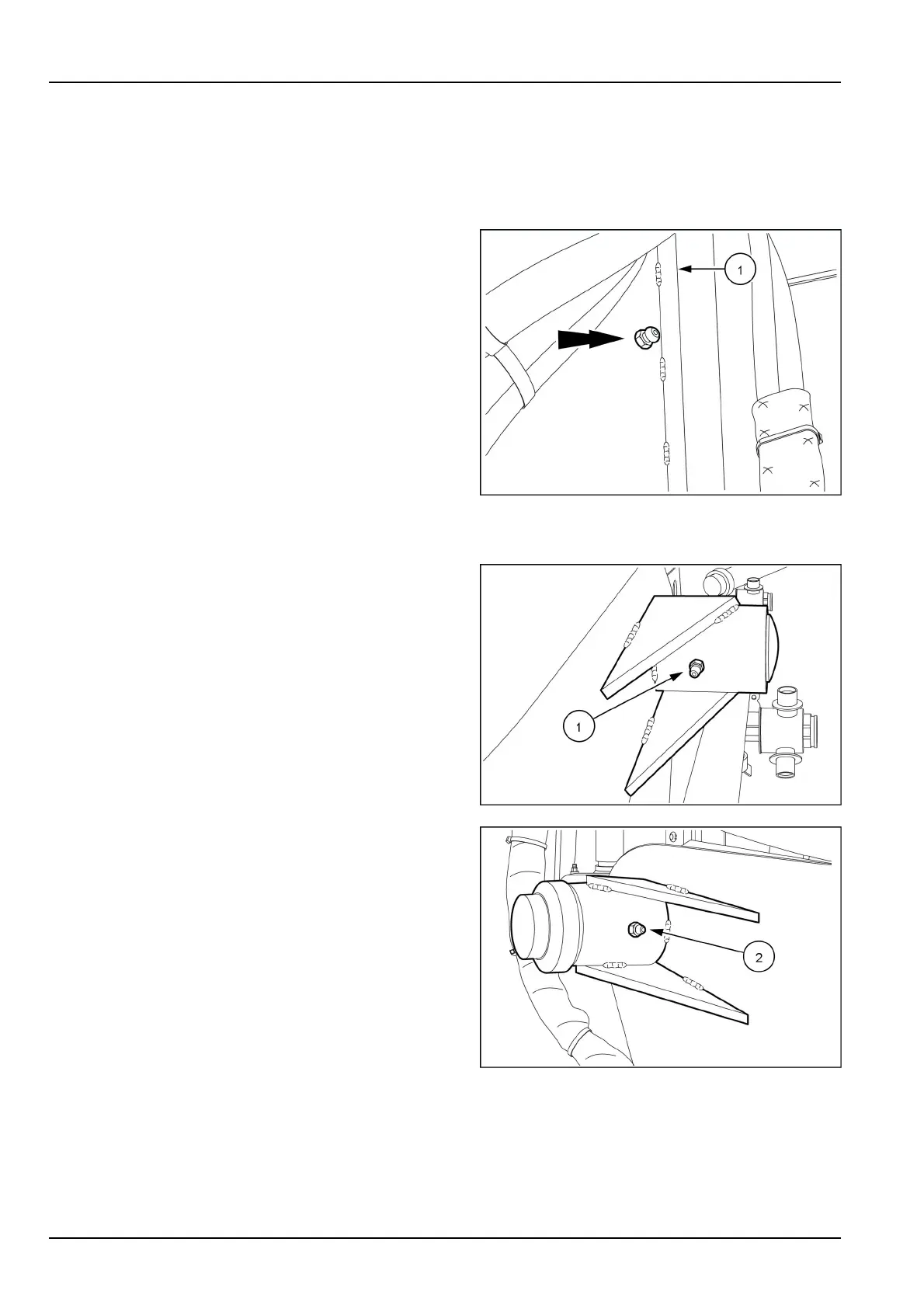 1

1

2