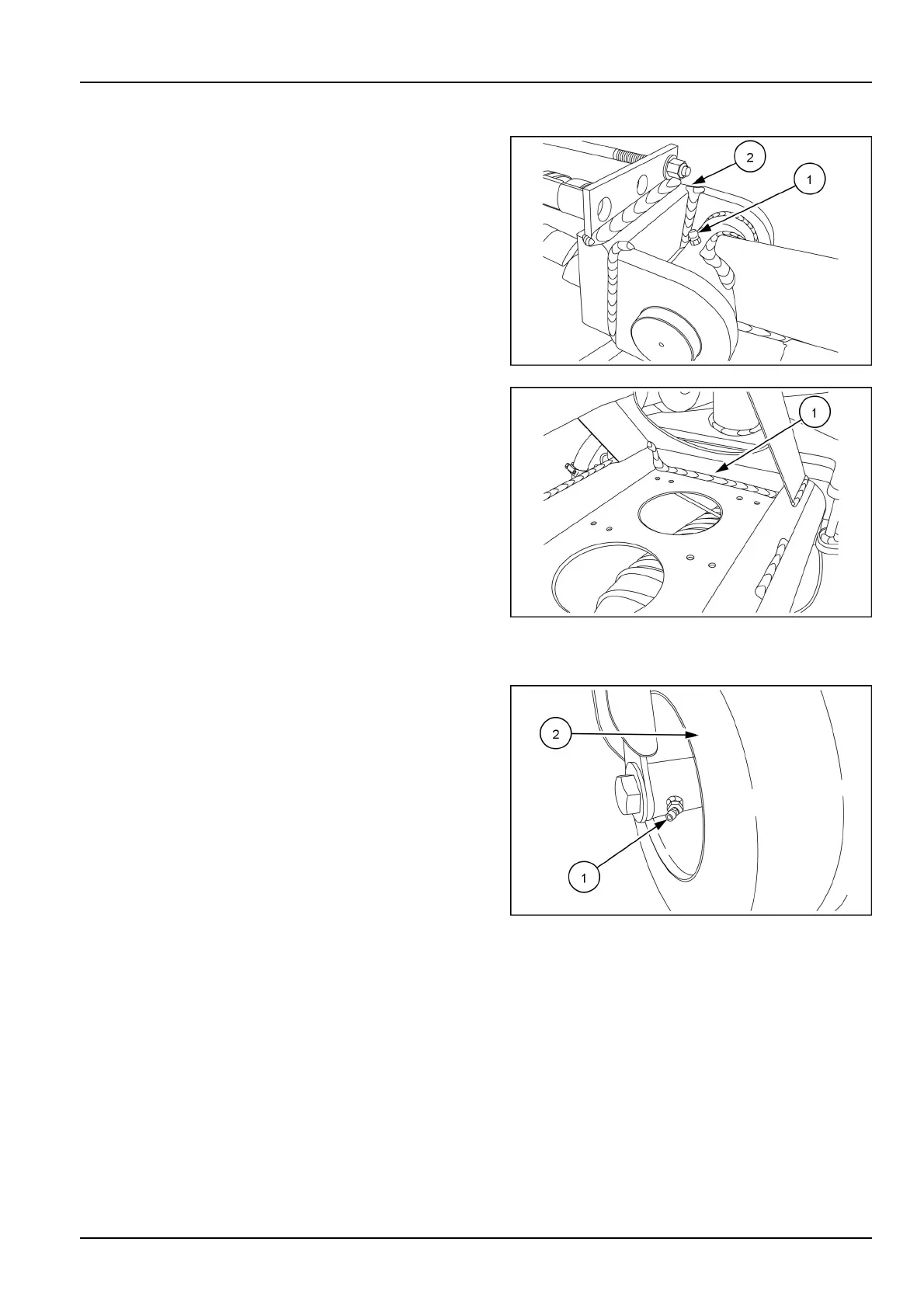 2

1

1

2

1