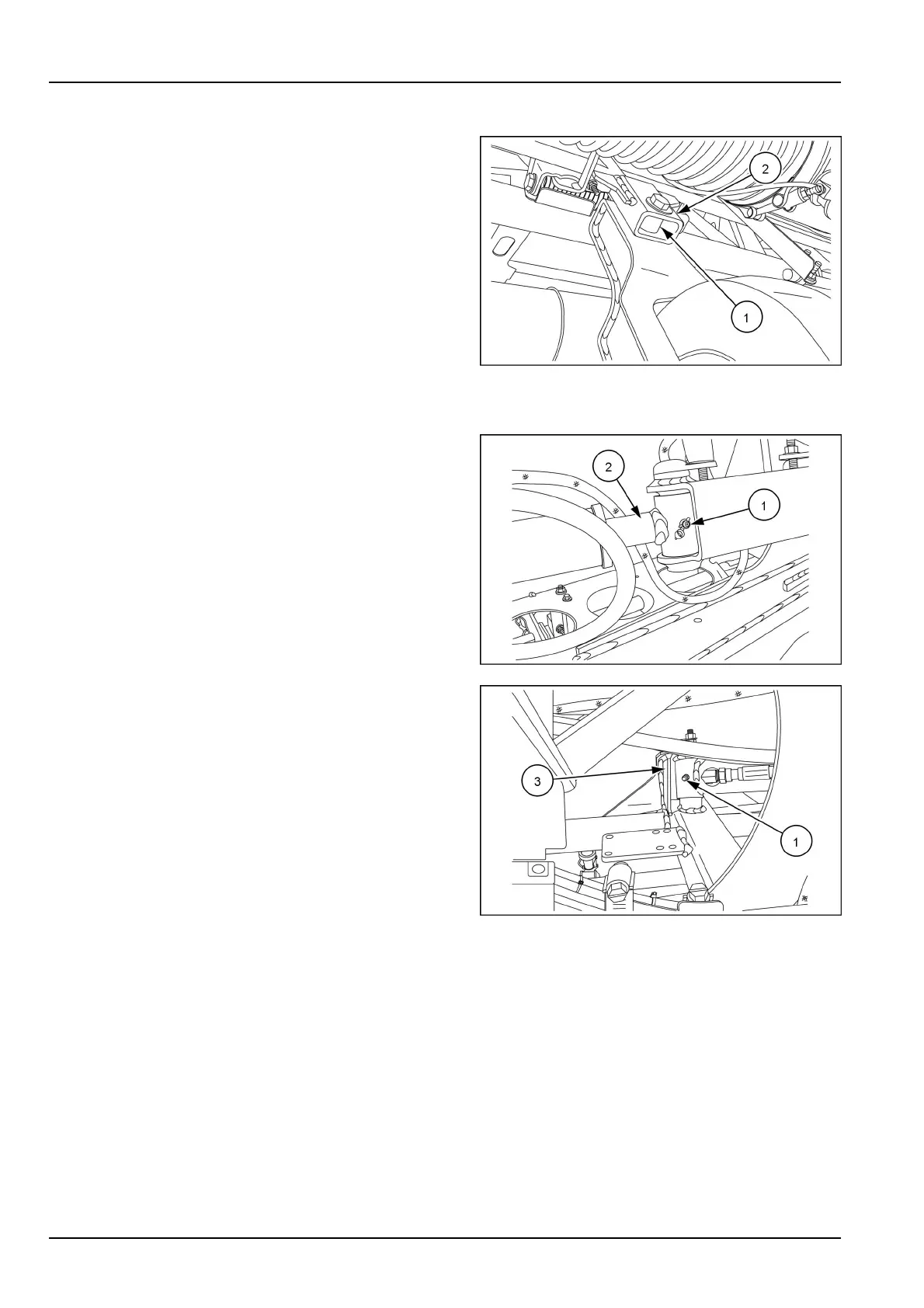 2
1

2
1

3
1