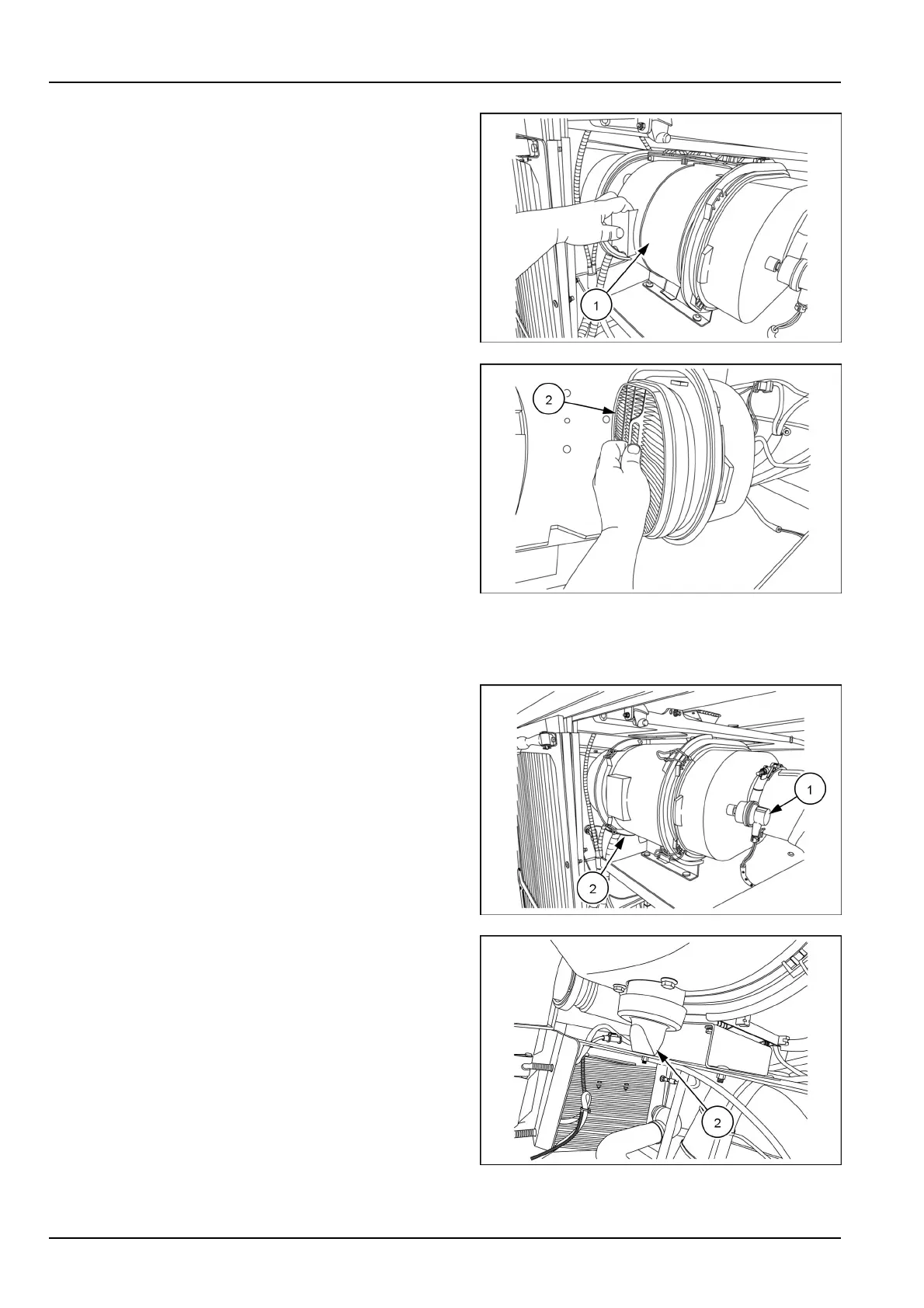 1

2

1

2

2