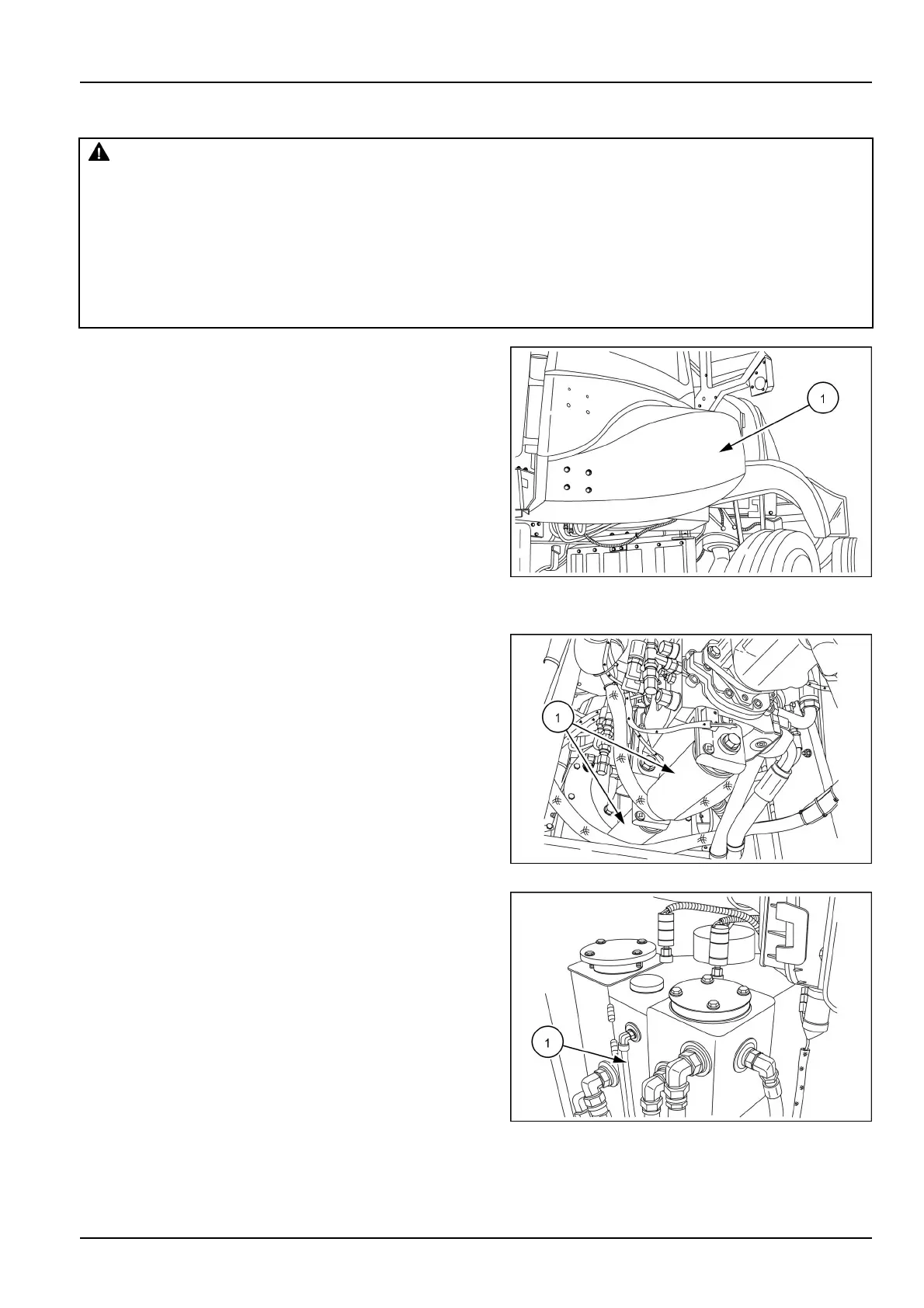 1

1

1