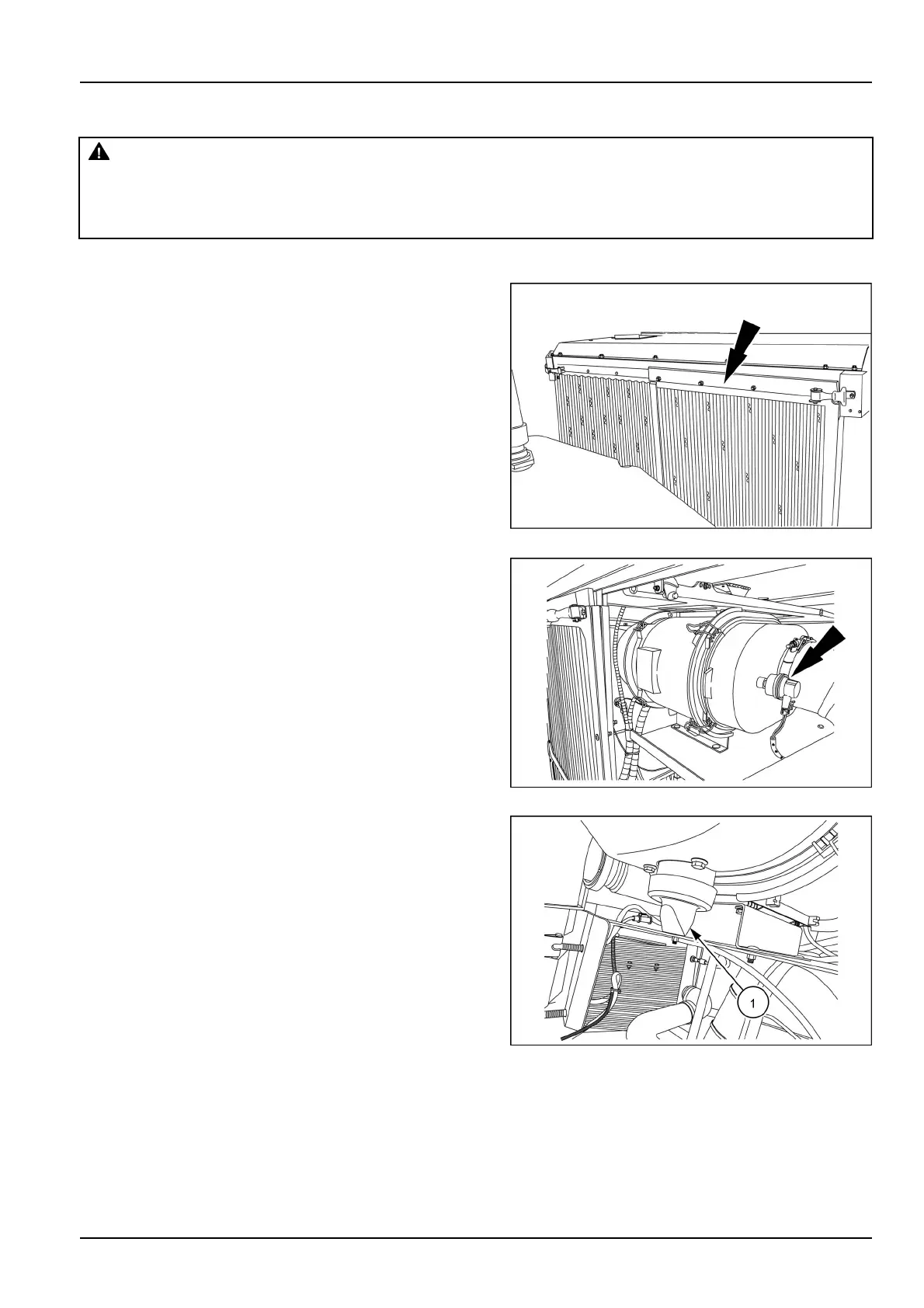 1