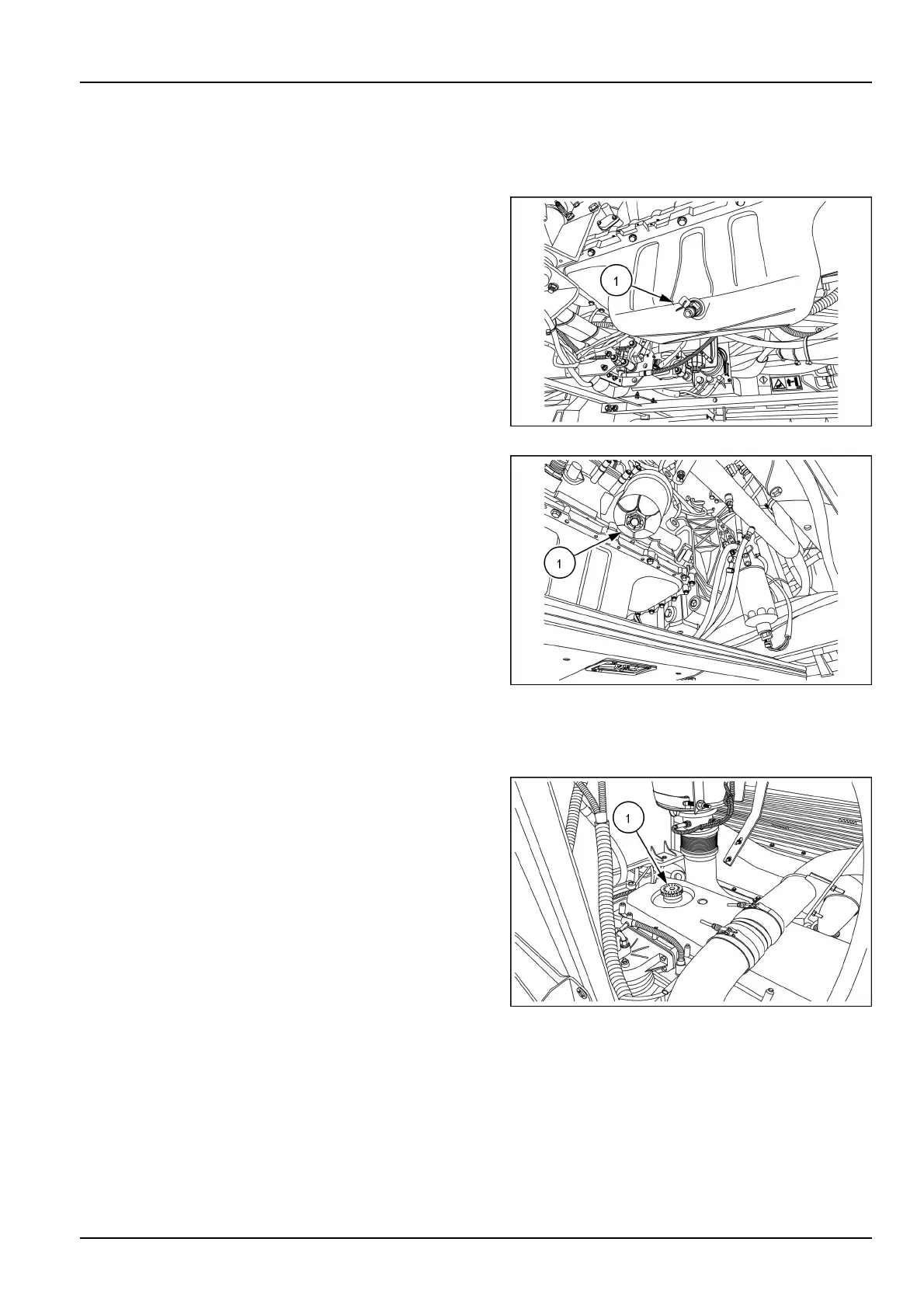 1

1

1