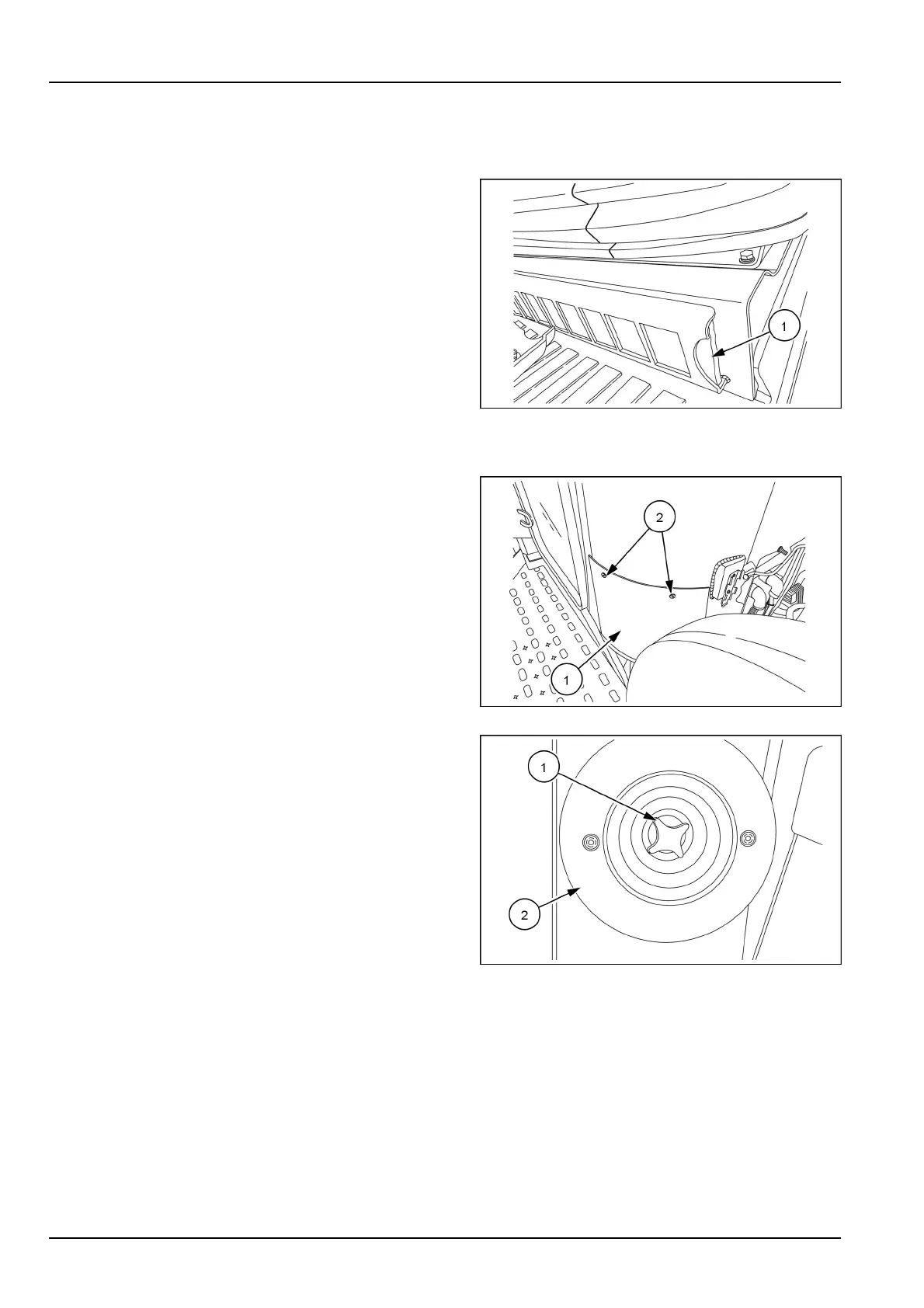 1

2

1

1

2