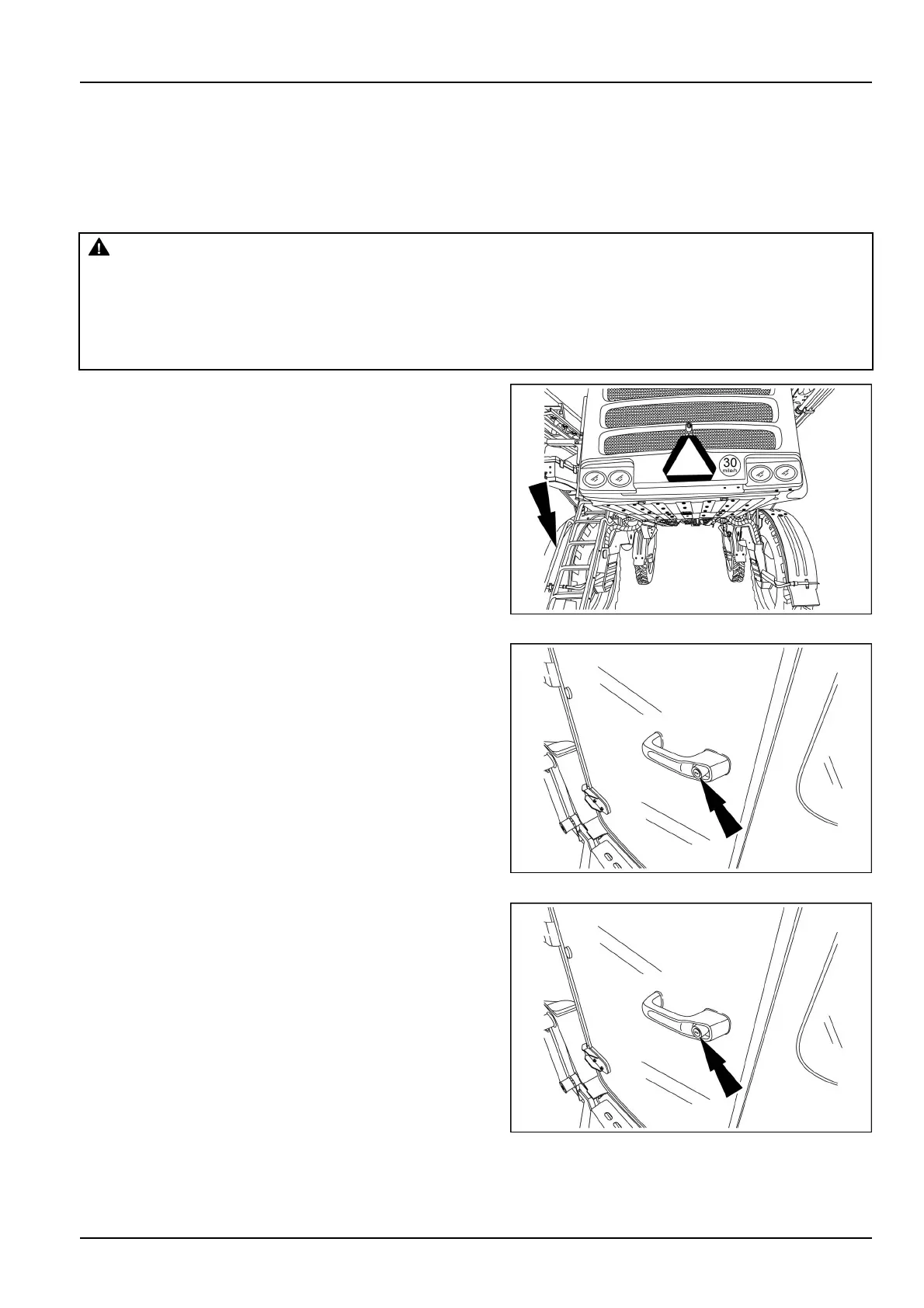 30
mile/h