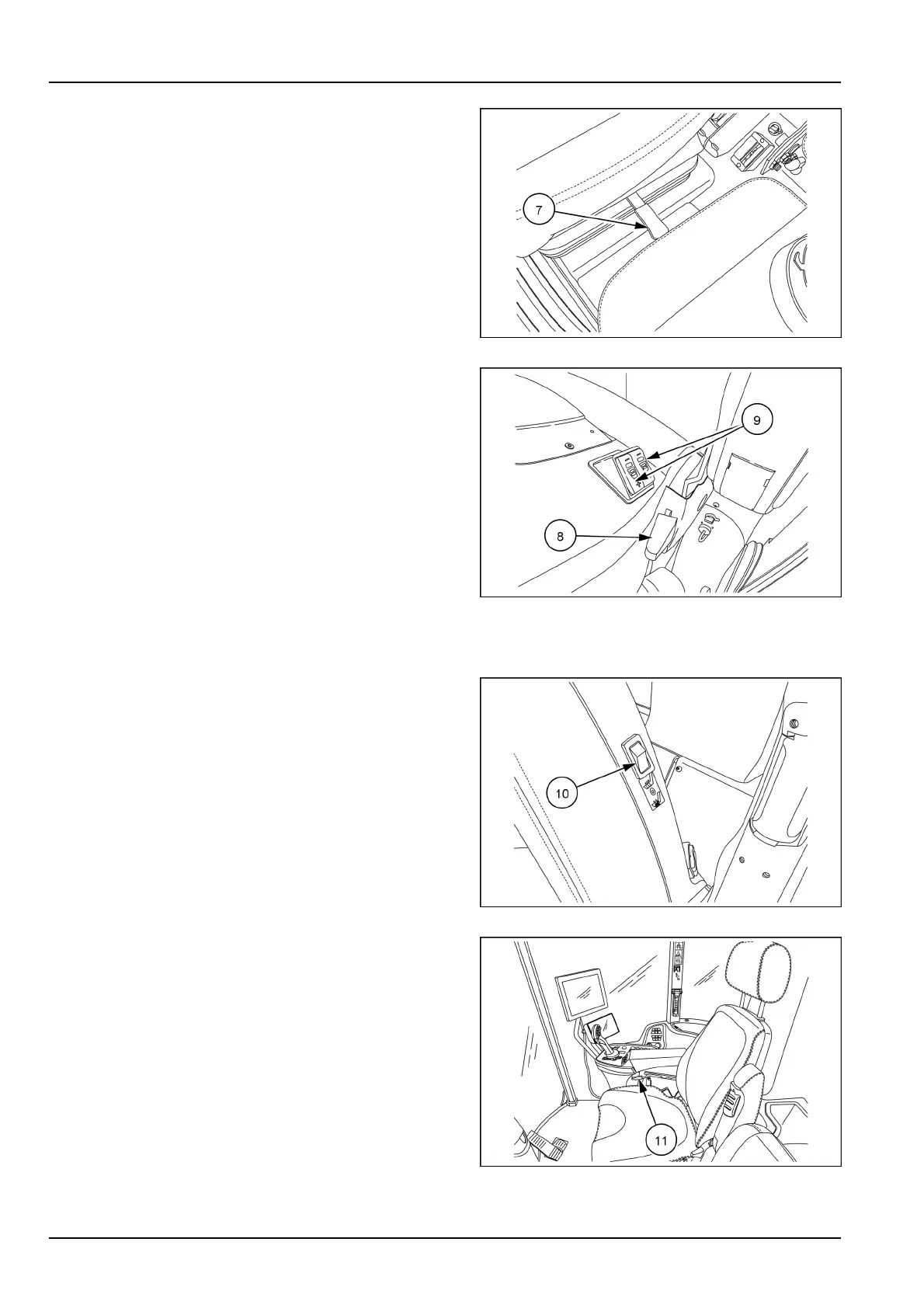 7

9

8

10

11