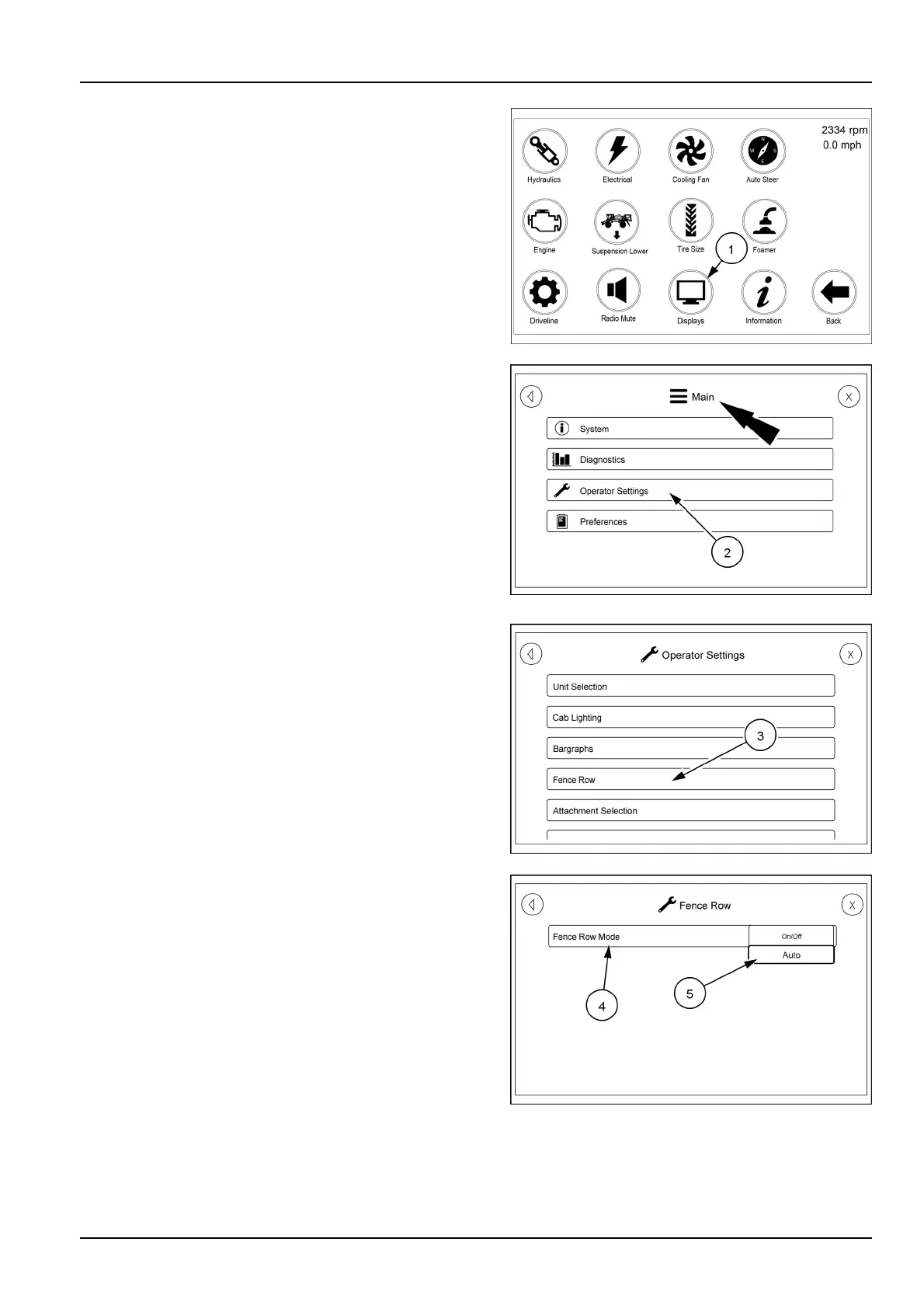 2334 rpm
0.0 mph

Hydraulics
Electrical
Cooling Fan
Auto Steer
Engine
Suspension Lower
Tire Size
Foamer
Driveline
Radio Mute
Displays
Information
Back

1

Main
X
System
Diagnostics
Operator Settings
Preferences

2

Operator Settings
X
Unit Selection
Cab Lighting
Bargraphs
Fence Row
Attachment Selection

3

Fence Row
X
Fence Row Mode
On/Off
Auto

4
5