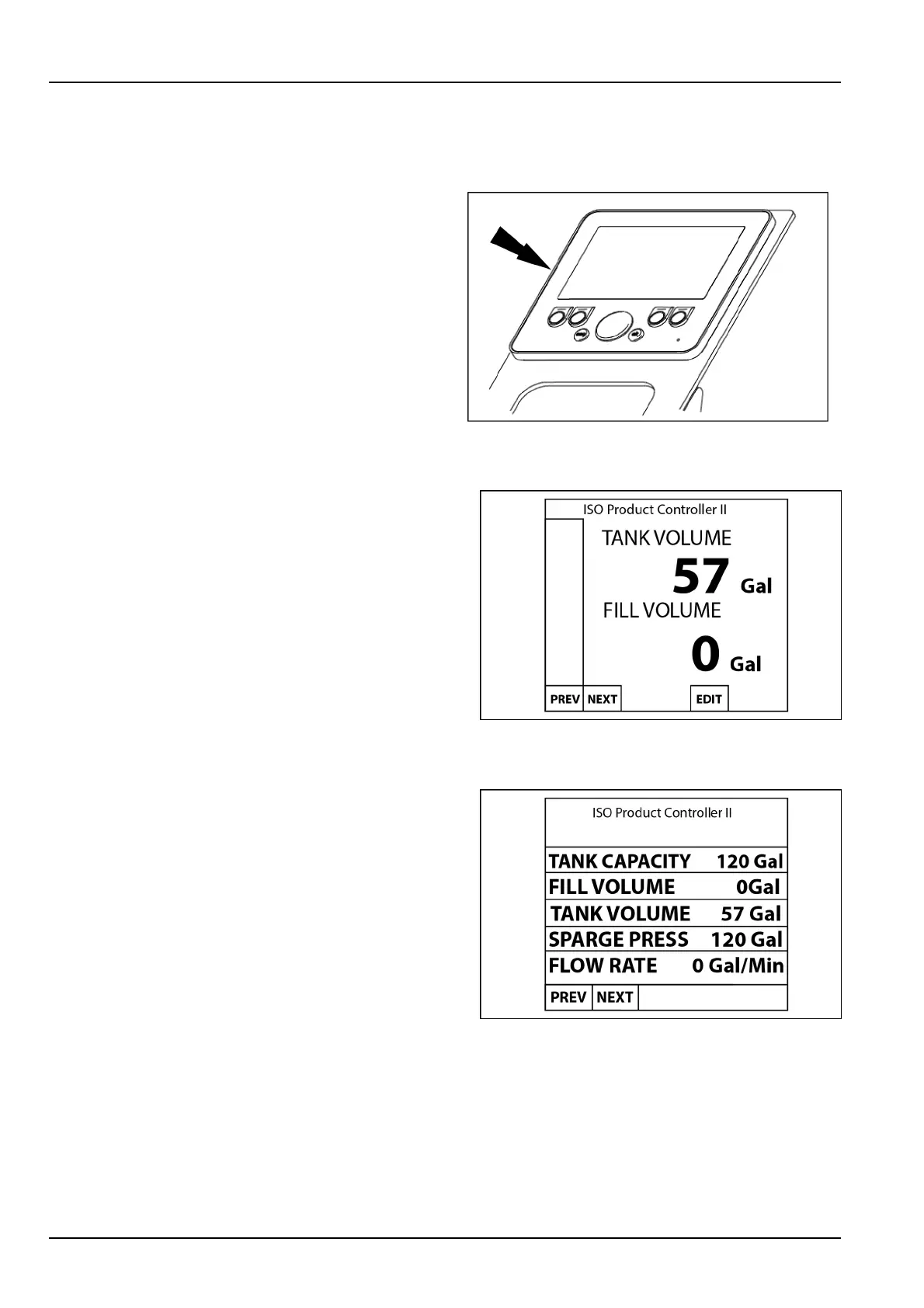 ISO Product Controller II

TANK VOLUME

57 Gal

FILL VOLUME

0 Gal

PREV NEXT EDIT

ISO Product Controller II

| TANK CAPACITY | 120 Gal |
|---|---|
| FILL VOLUME | 0Gal |
| TANK VOLUME | 57 Gal |
| SPARGE PRESS | 120 Gal |
| FLOW RATE | 0 Gal/Min |

PREV NEXT