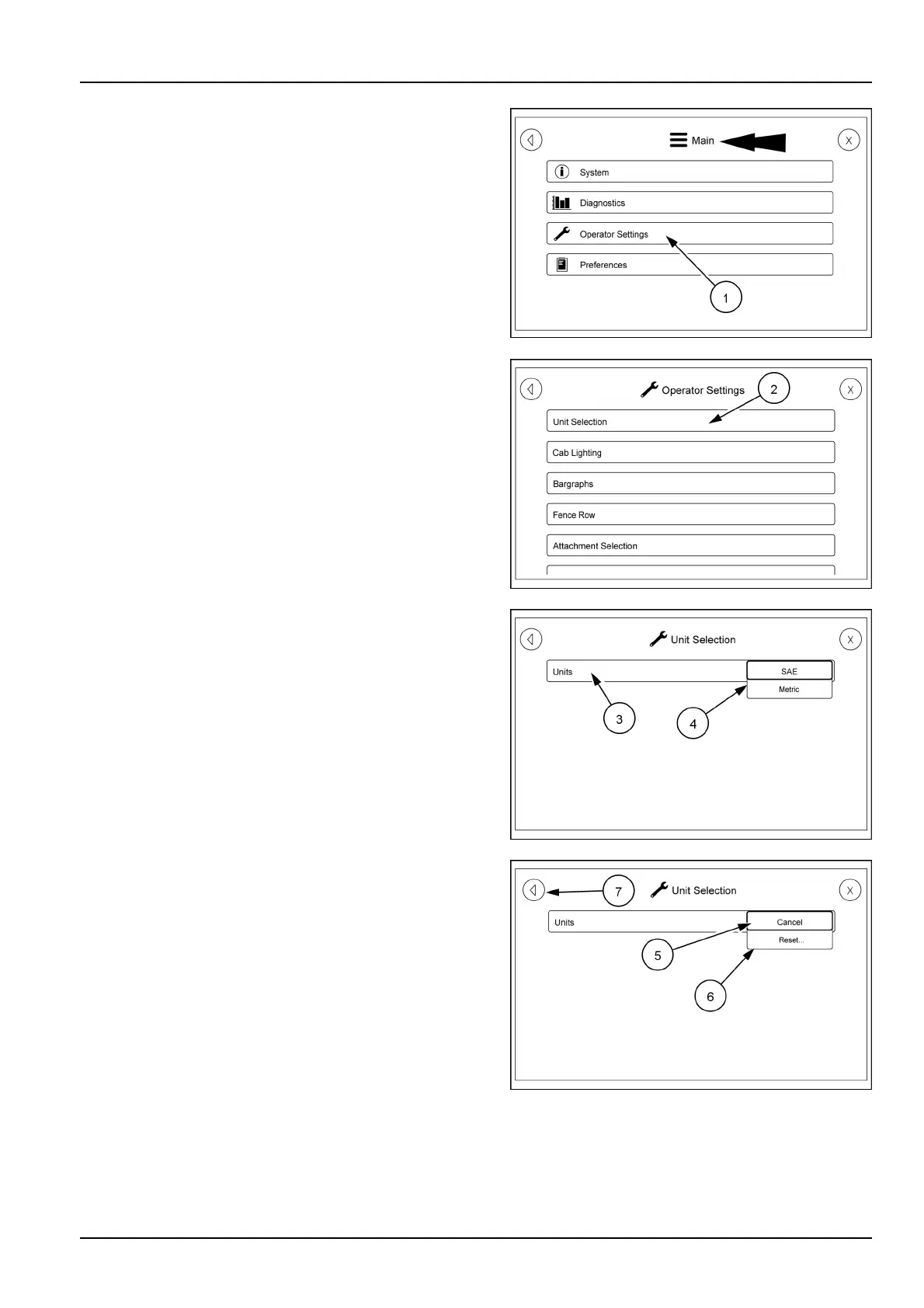 Main

X

System

Diagnostics

Operator Settings

Preferences

1

Operator Settings

2

X

Unit Selection

Cab Lighting

Bargraphs

Fence Row

Attachment Selection

Unit Selection

X

Units

SAE

Metric

3

4

7

Unit Selection

X

Units

Cancel

Reset...

5

6