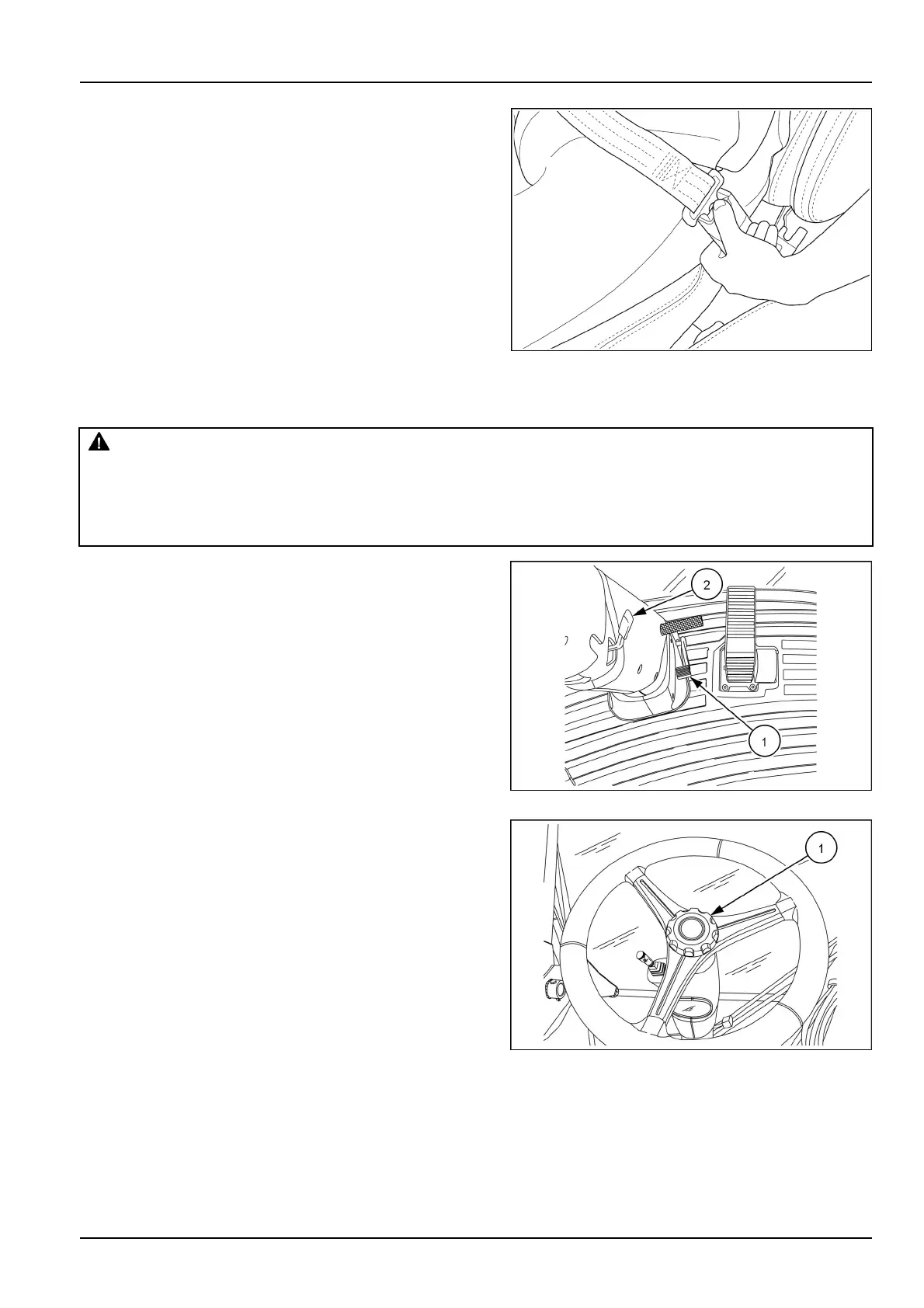 2

1

1