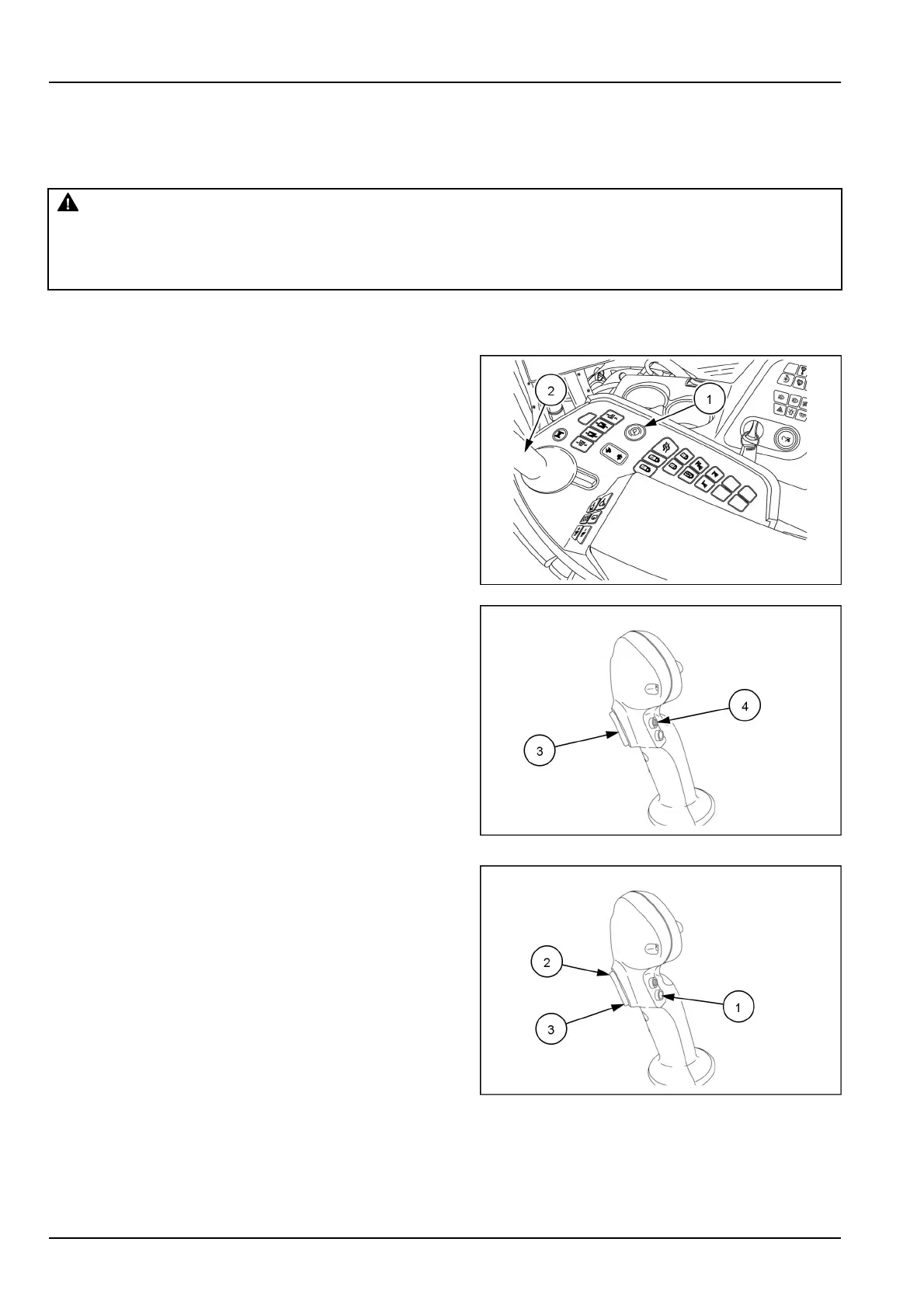 2

1

4

3

2

1

3