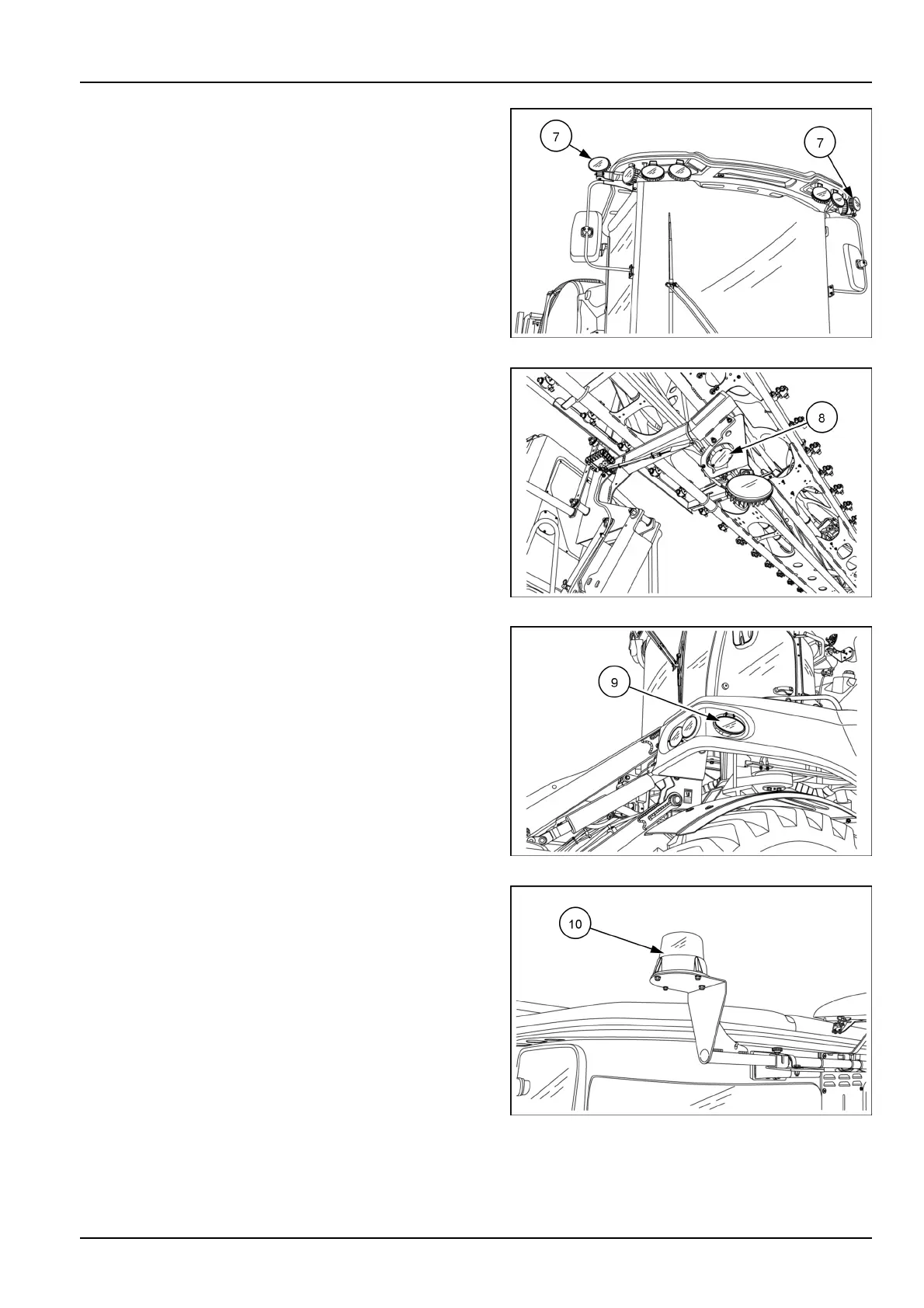 7

7

8

9

10