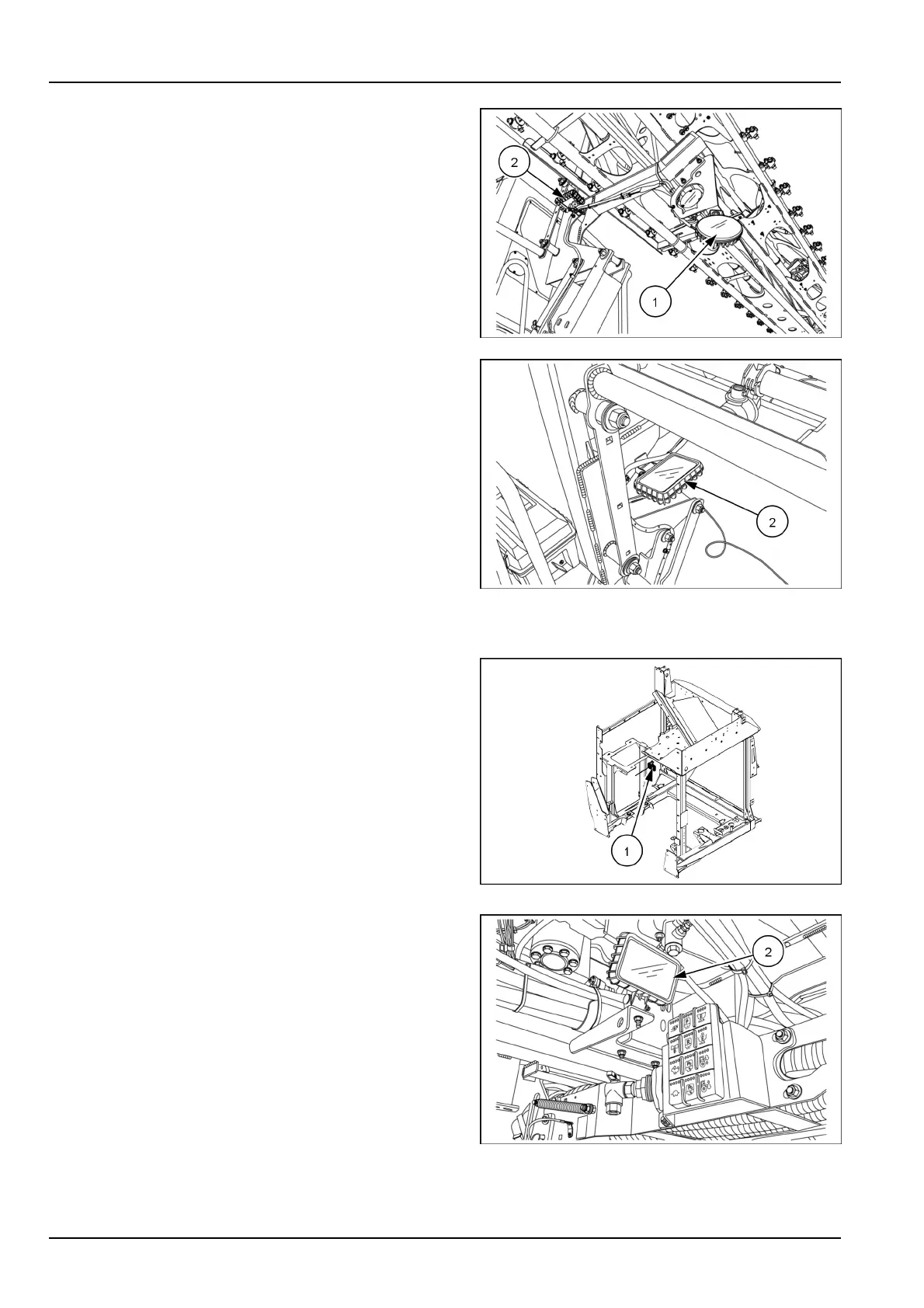 2

1

2

1

2