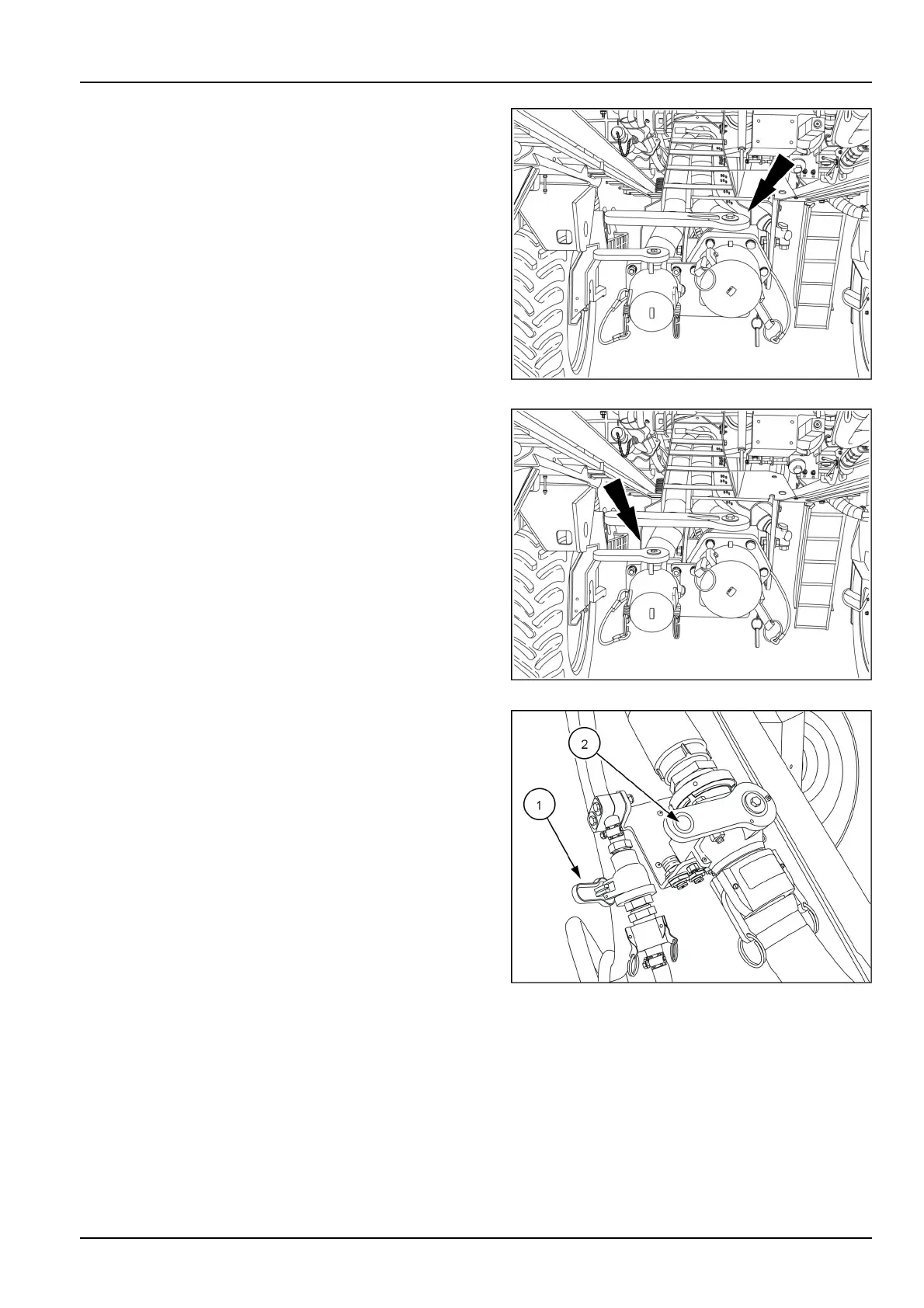 2

1