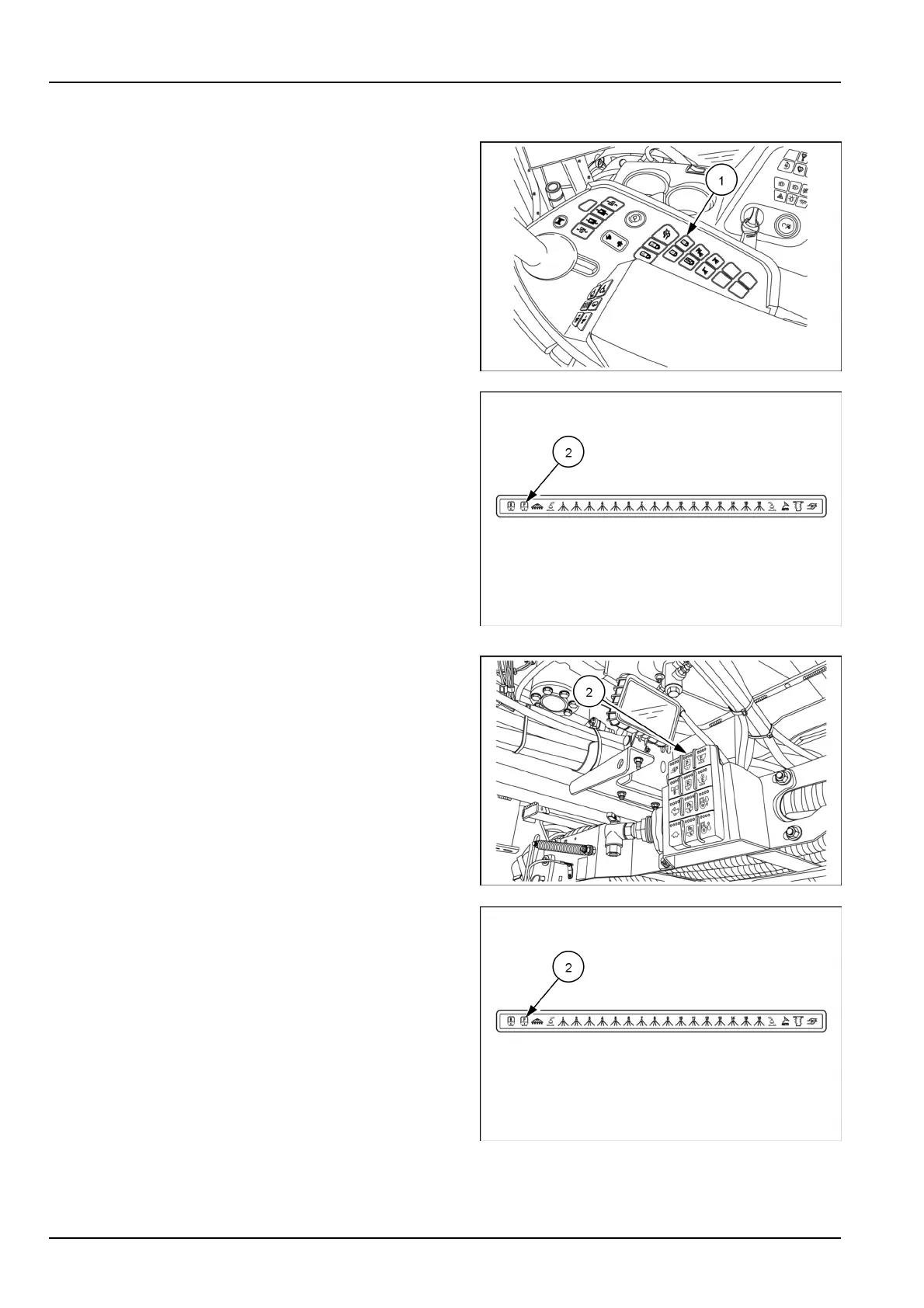 1

2

2

2