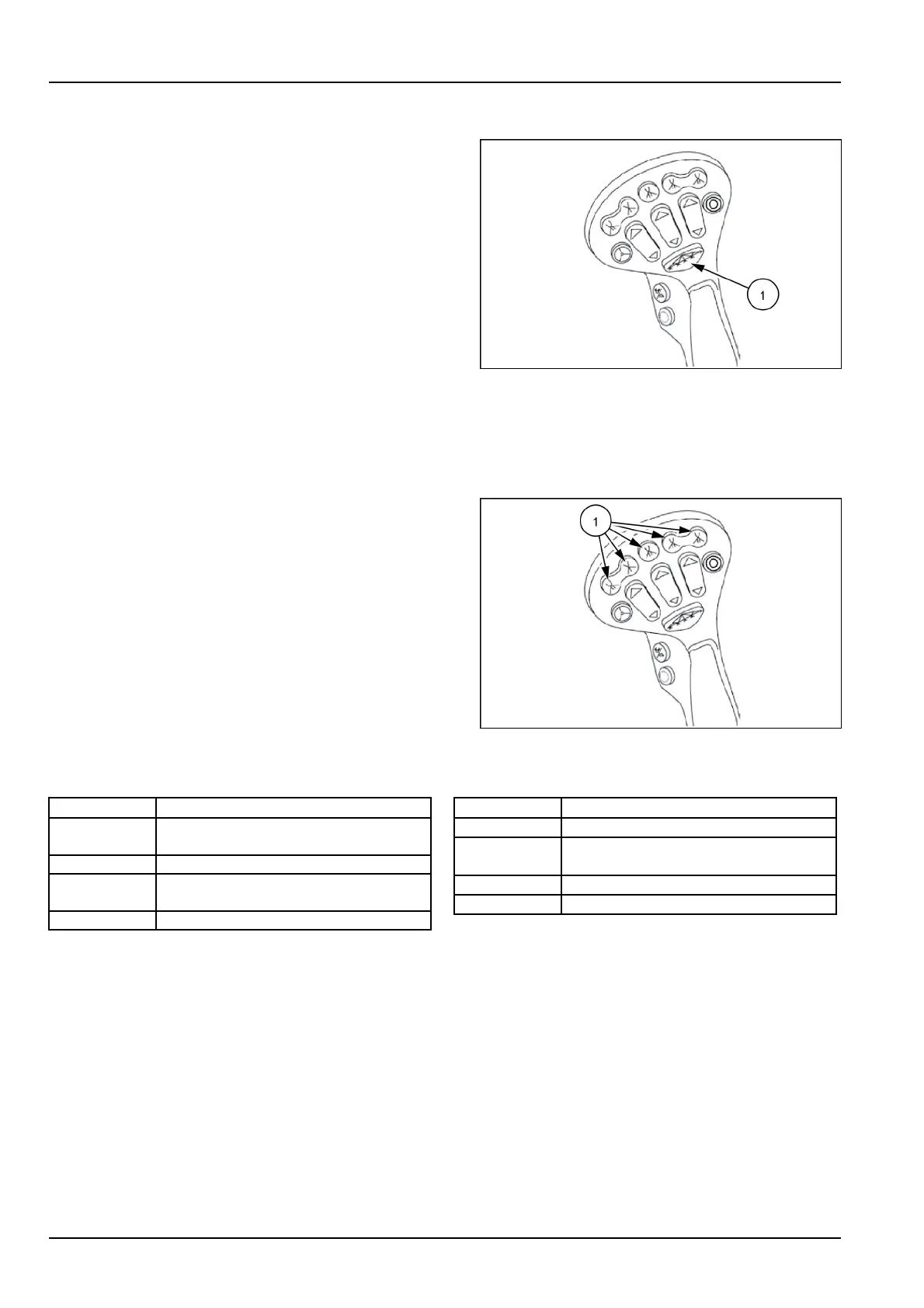 1

1