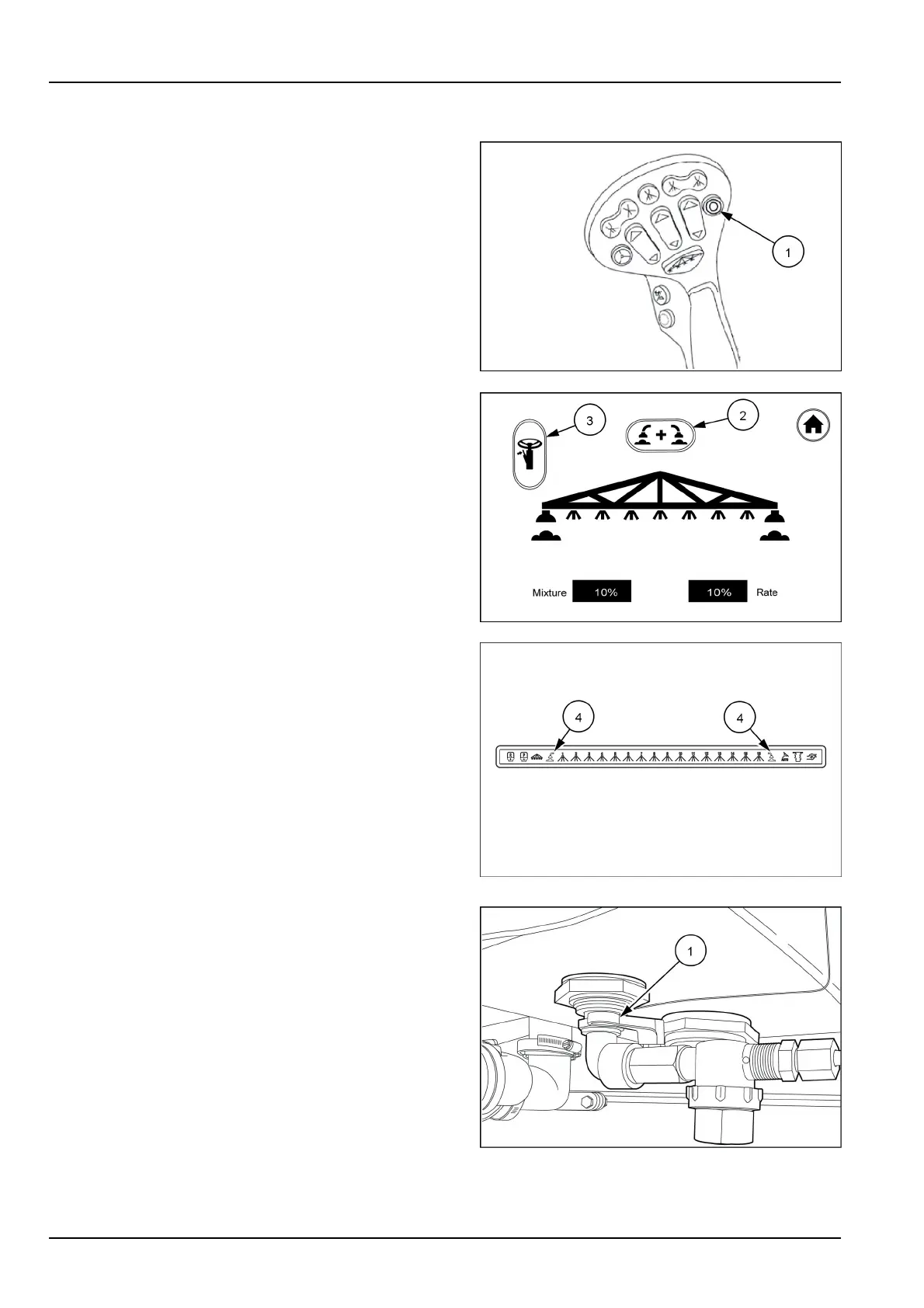 1

3

2

Mixture 10%

10% Rate

4

4

1