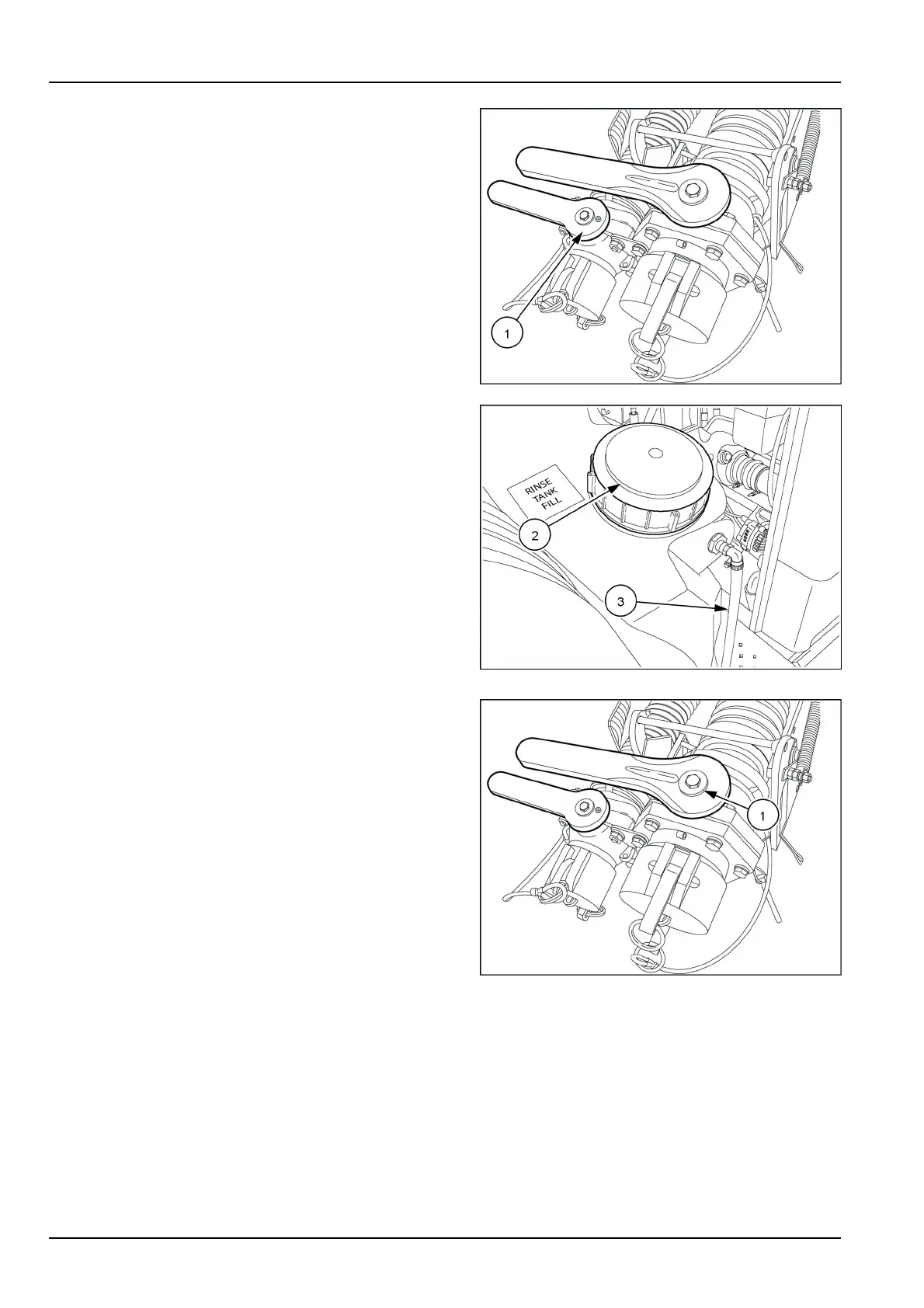 1

RINSE TANK FILL

2

3

1