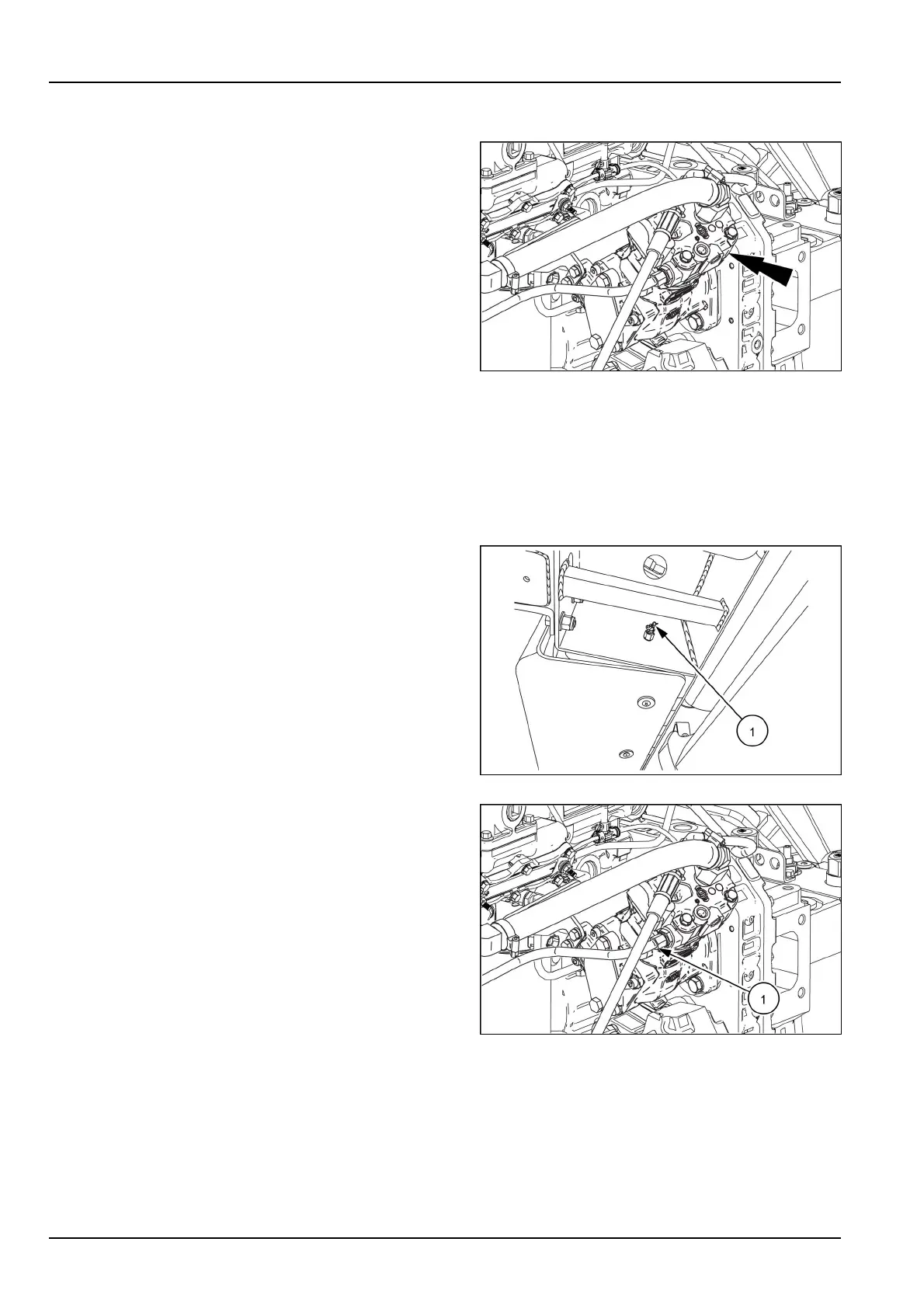 1

1