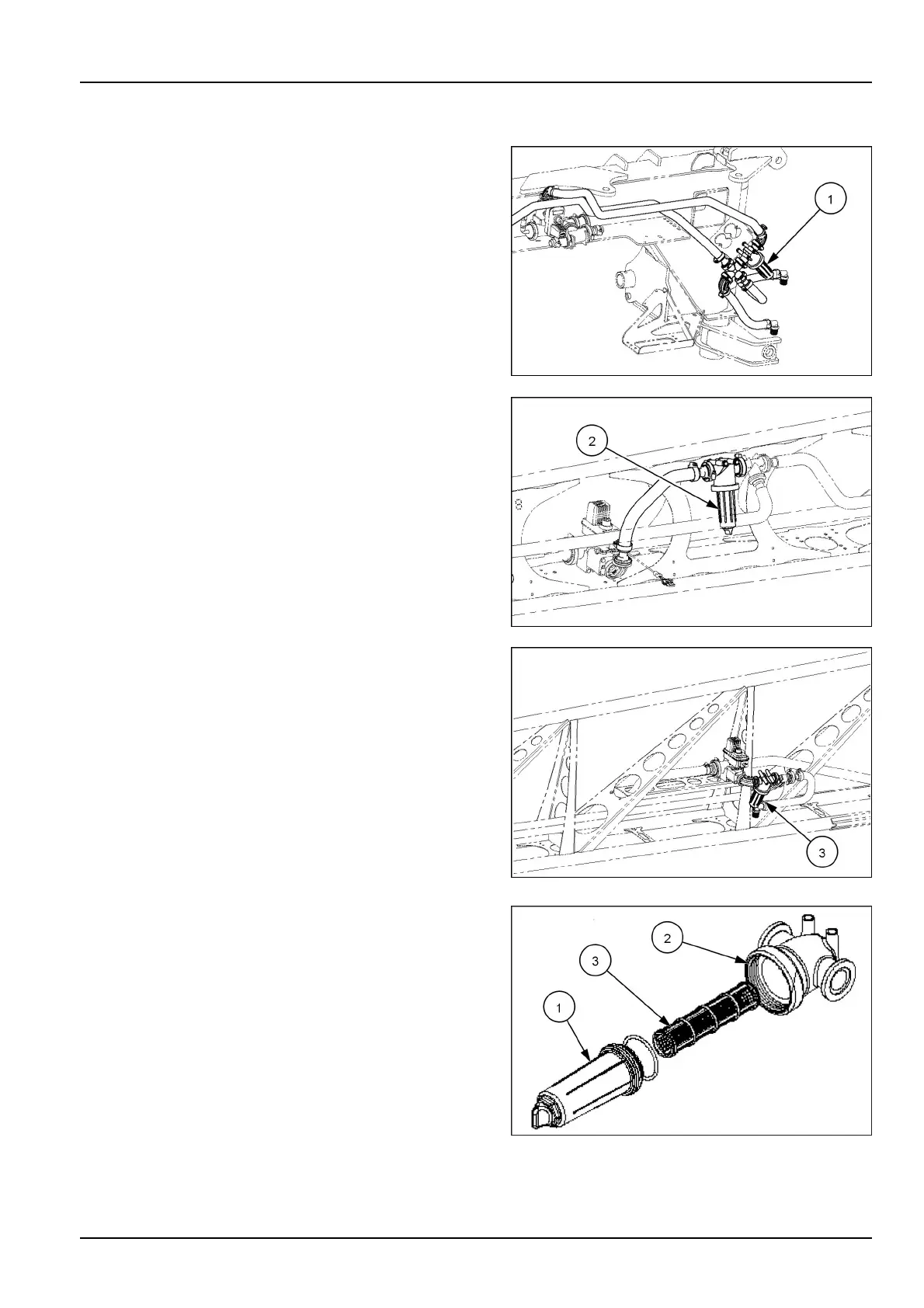 1

2

3

2

3

1