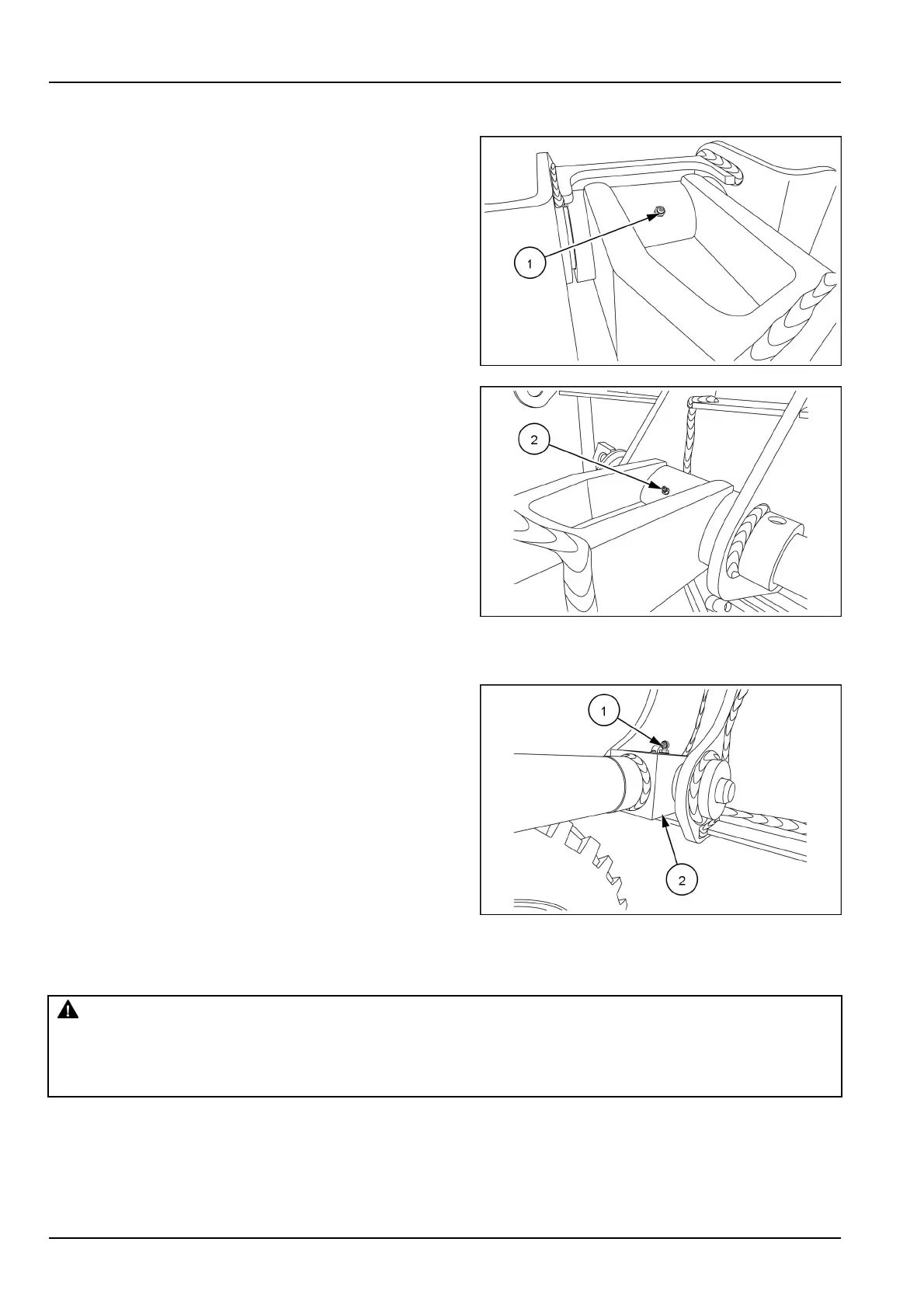 1

2

1

2