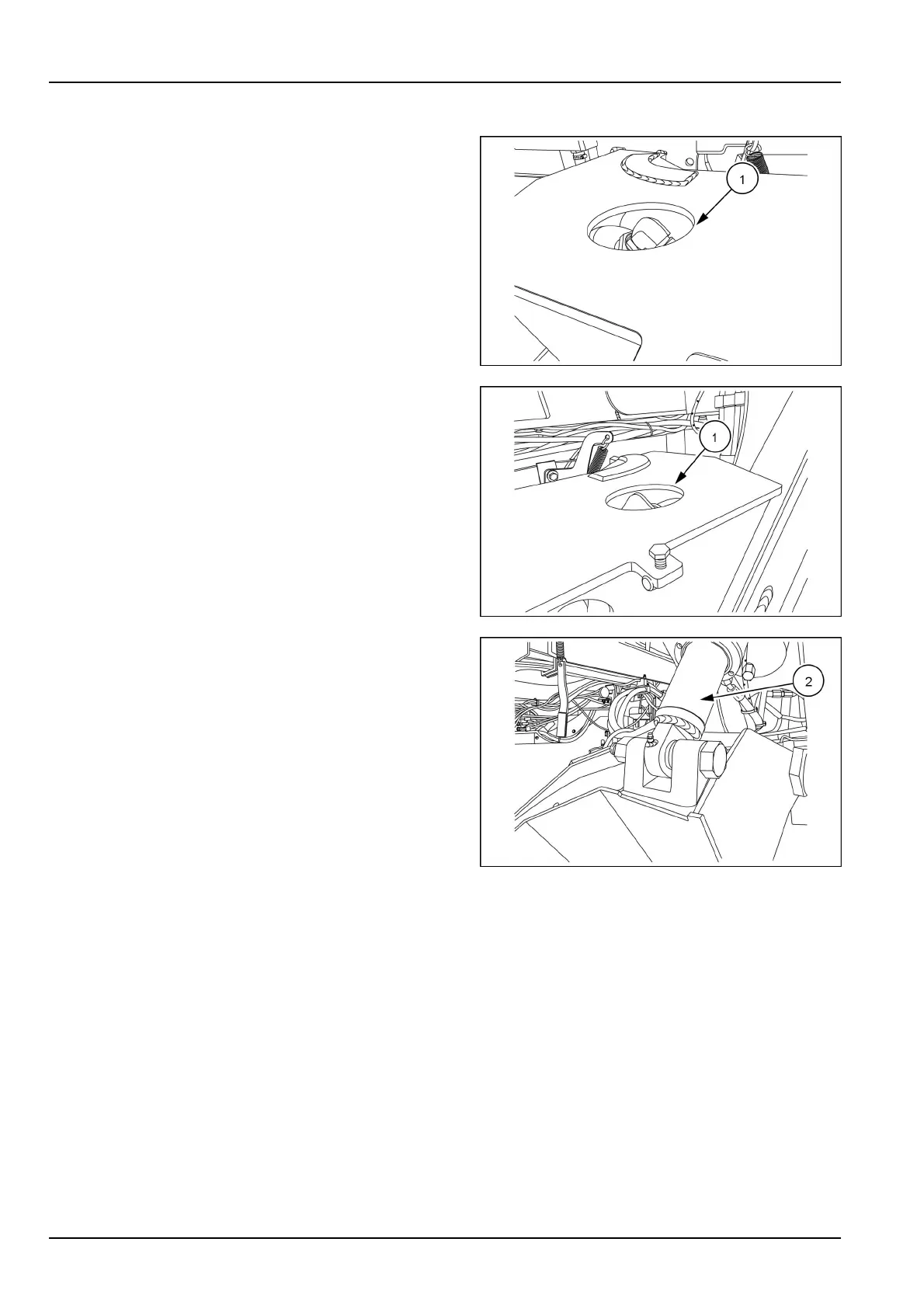 1

1

2